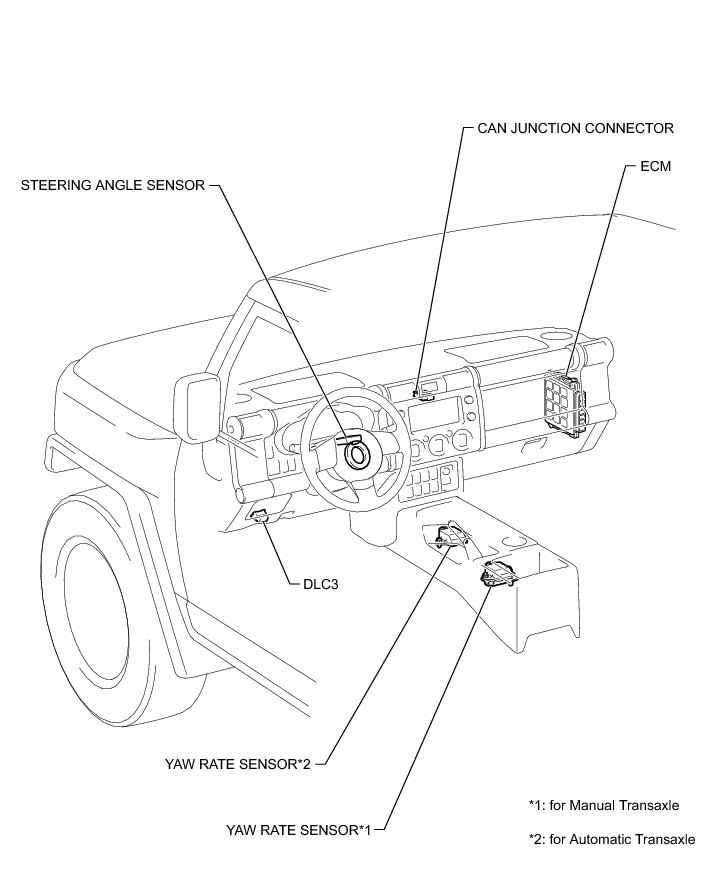 CAN JUNCTION CONNECTOR

ECM

STEERING ANGLE SENSOR

DLC3

YAW RATE SENSOR*2

YAW RATE SENSOR*1

*1: for Manual Transaxle

*2: for Automatic Transaxle