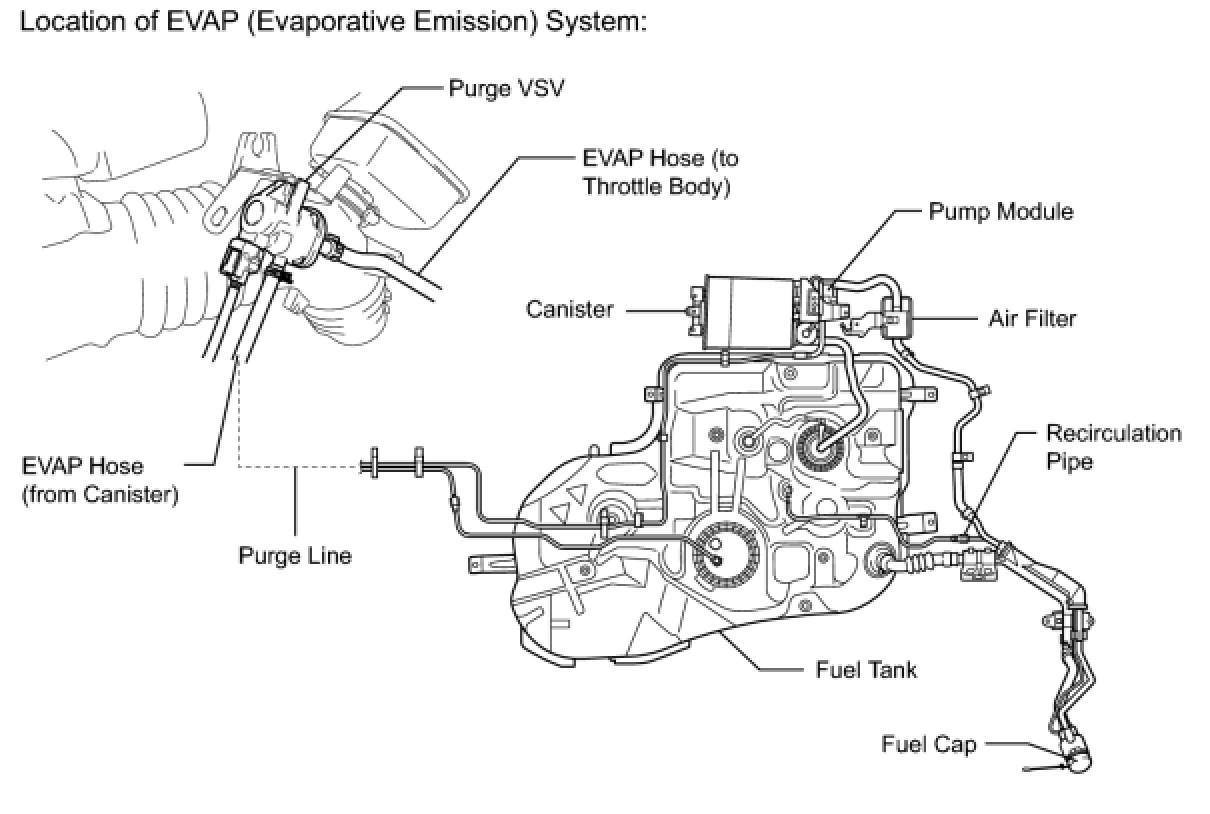 Location of EVAP (Evaporative Emission) System:

Purge VSV

EVAP Hose (to Throttle Body)

Pump Module

Canister

Air Filter

Recirculation Pipe

EVAP Hose (from Canister)

Purge Line

Fuel Tank

Fuel Cap