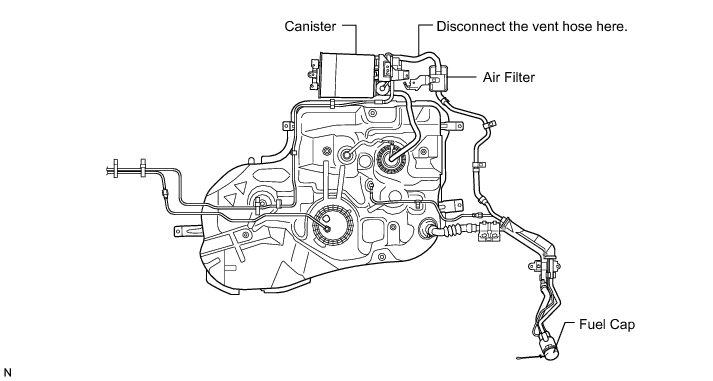 Canister

Disconnect the vent hose here.

Air Filter

Fuel Cap

N