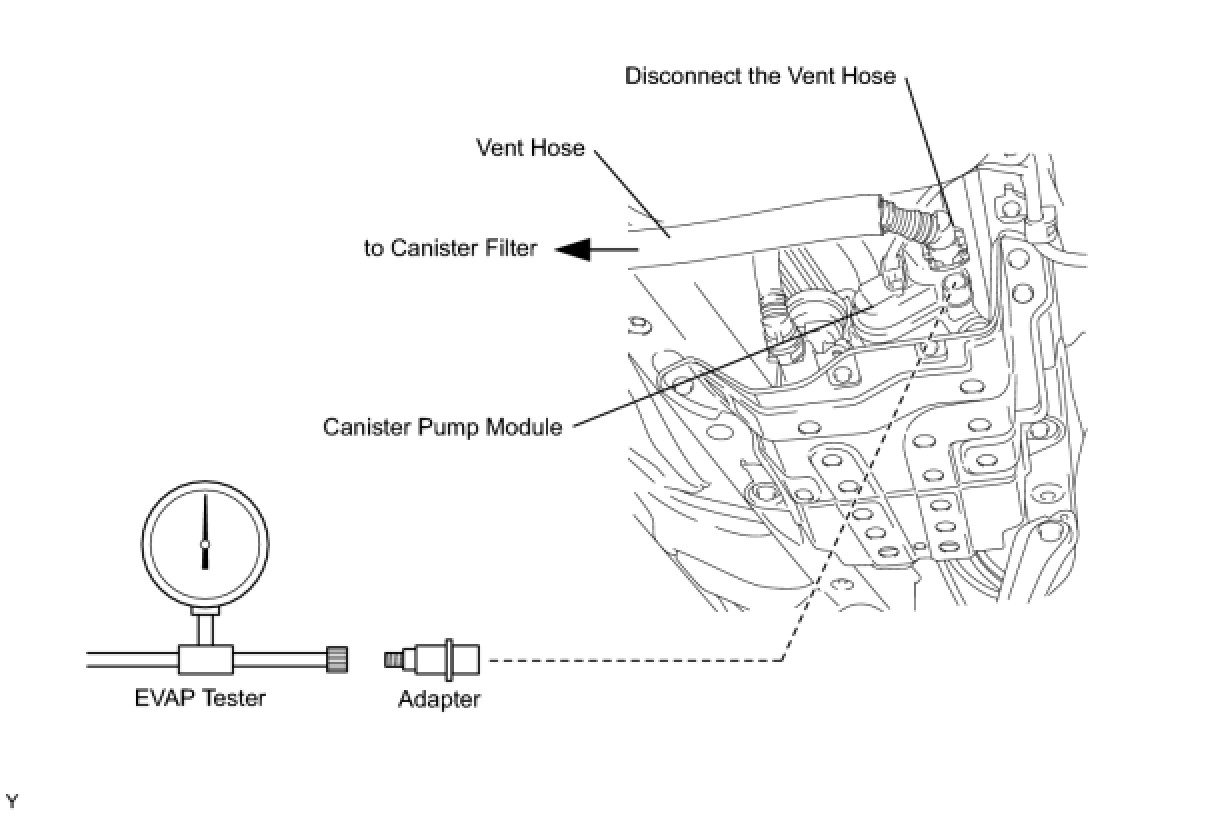 Disconnect the Vent Hose

Vent Hose

to Canister Filter

Canister Pump Module

EVAP Tester

Adapter

Y