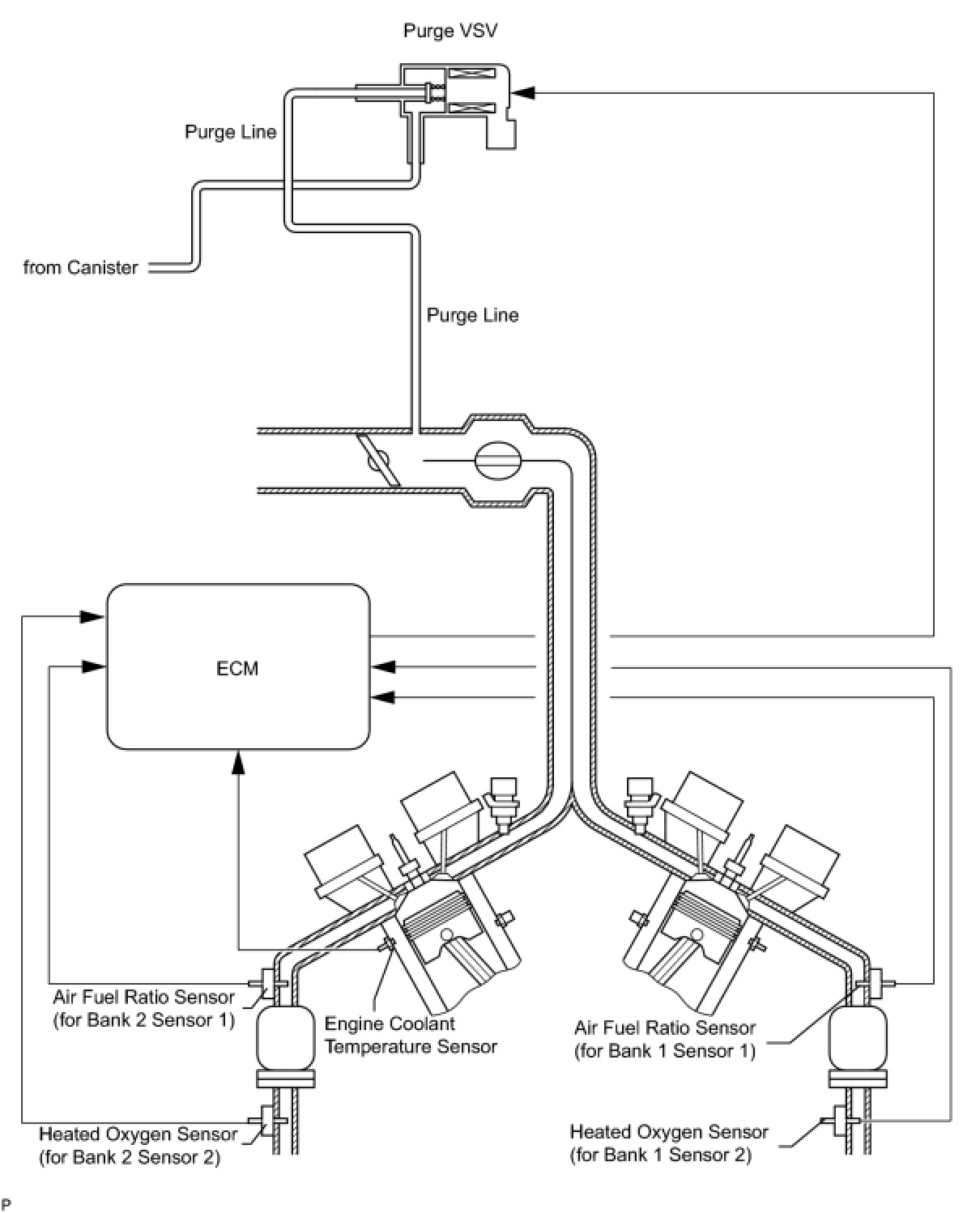 Purge VSV

Purge Line

from Canister

Purge Line

ECM

Air Fuel Ratio Sensor (for Bank 2 Sensor 1)

Engine Coolant Temperature Sensor

Air Fuel Ratio Sensor (for Bank 1 Sensor 1)

Heated Oxygen Sensor (for Bank 2 Sensor 2)

Heated Oxygen Sensor (for Bank 1 Sensor 2)

P