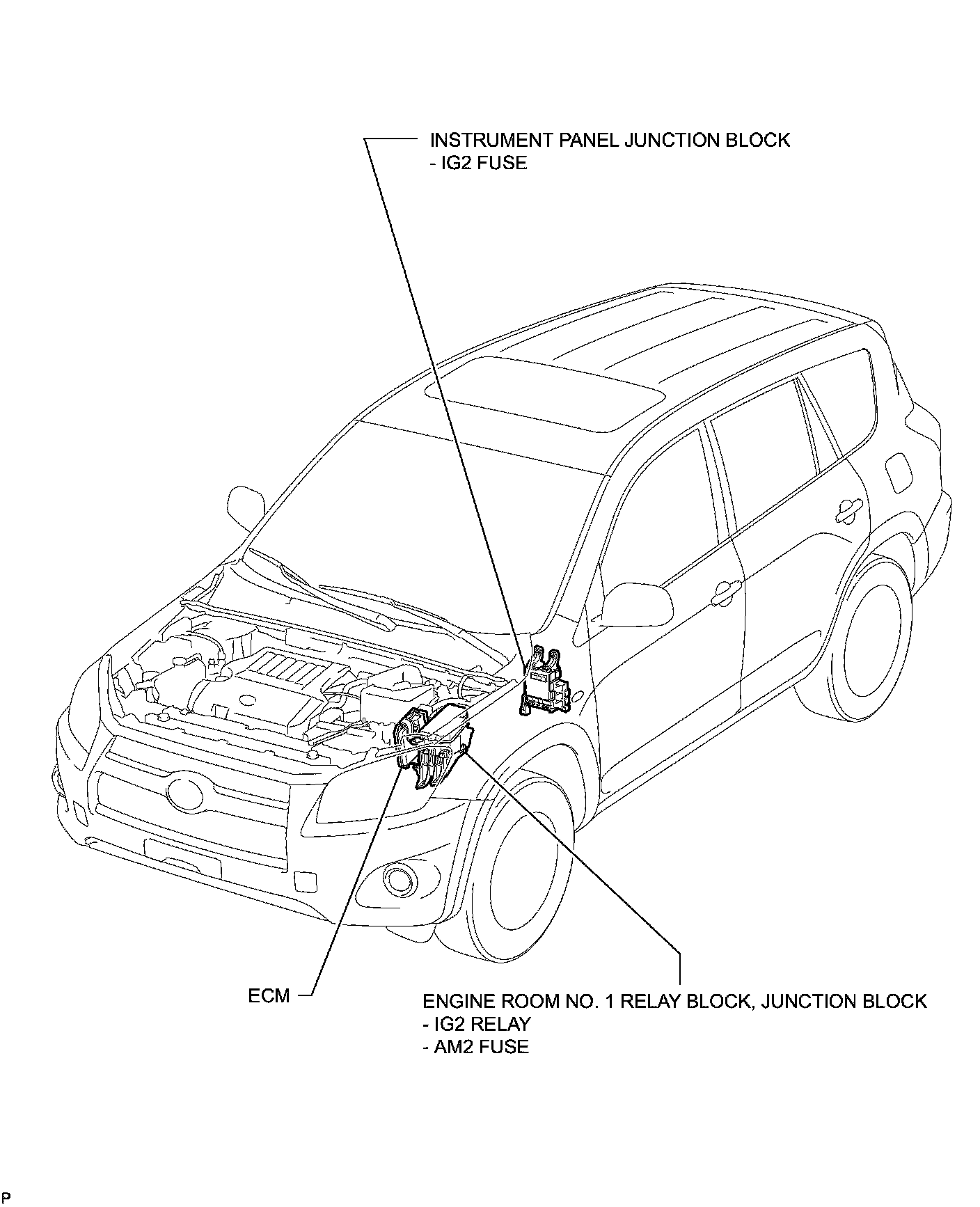 INSTRUMENT PANEL JUNCTION BLOCK
- IG2 FUSE

ECM

ENGINE ROOM NO. 1 RELAY BLOCK, JUNCTION BLOCK
- IG2 RELAY
- AM2 FUSE

P