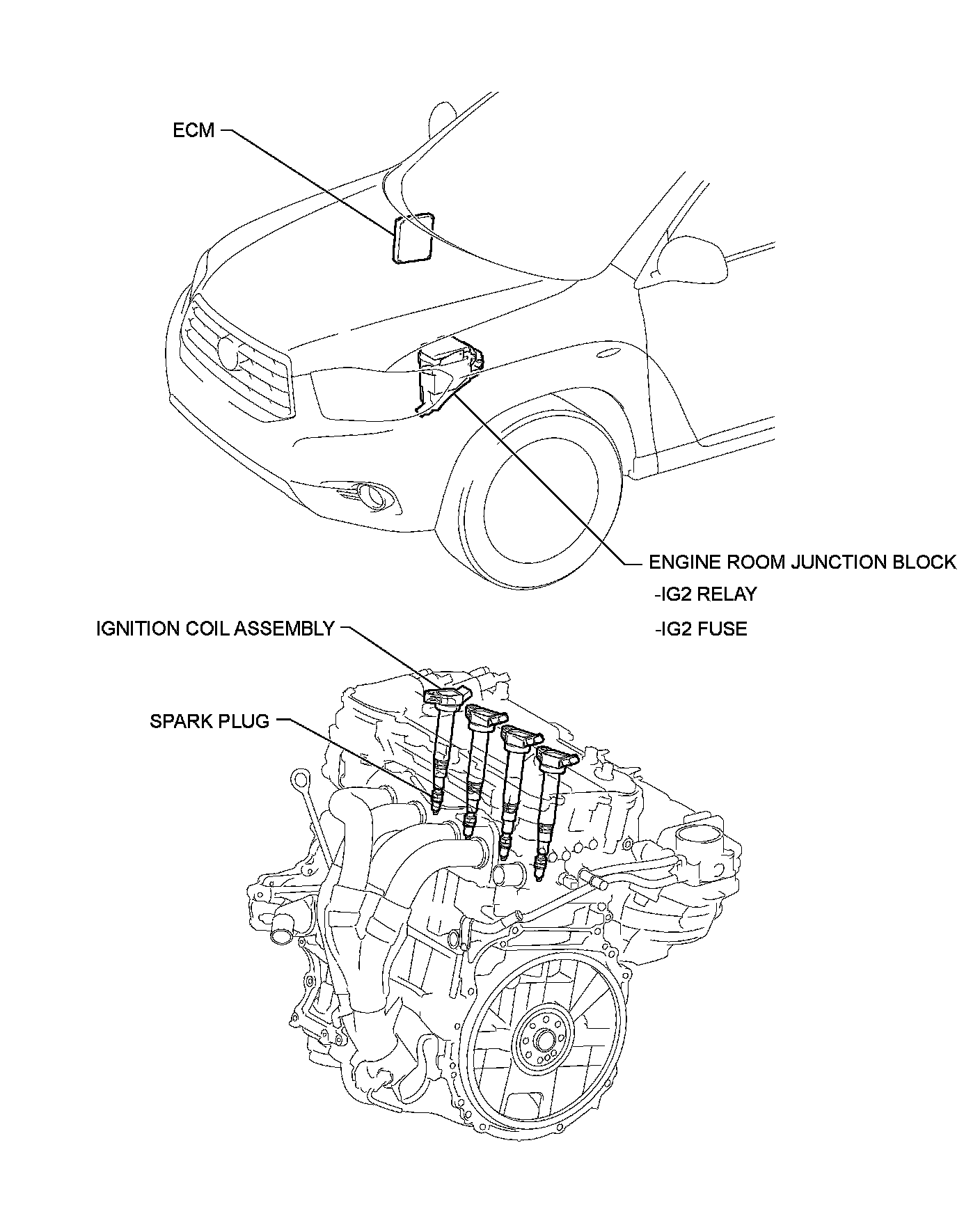 ECM

ENGINE ROOM JUNCTION BLOCK
-IG2 RELAY
-IG2 FUSE

IGNITION COIL ASSEMBLY

SPARK PLUG