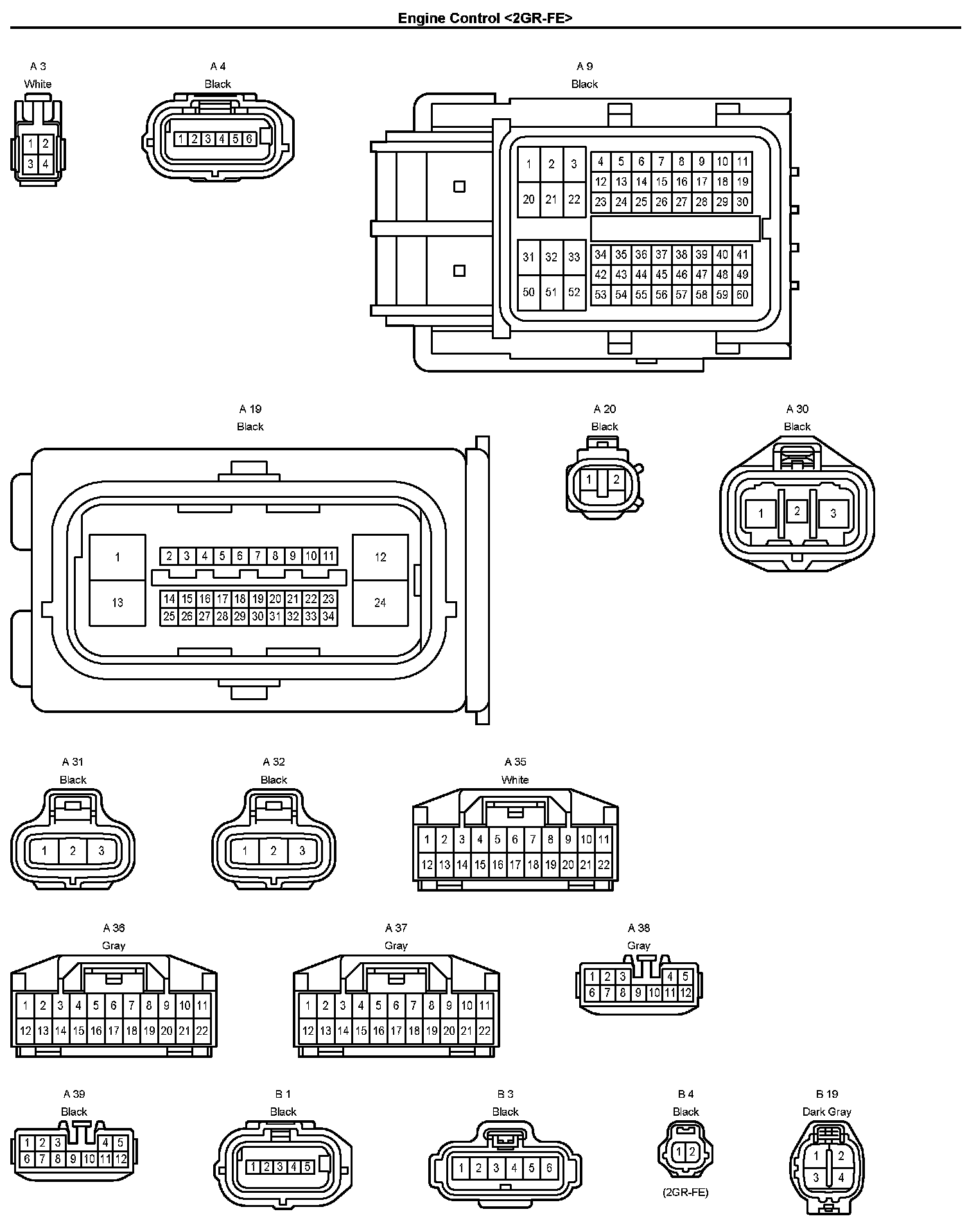 Engine Control <2GR-FE>

A 3
White
1 2
3 4

A 4
Black
1 2 3 4 5 6

A 9
Black
1 2 3
20 21 22
4 5 6 7 8 9 10 11
12 13 14 15 16 17 18 19
23 24 25 26 27 28 29 30
31 32 33
50 51 52
34 35 36 37 38 39 40 41
42 43 44 45 46 47 48 49
53 54 55 56 57 58 59 60

A 19
Black
1
13
2 3 4 5 6 7 8 9 10 11
14 15 16 17 18 19 20 21 22 23
25 26 27 28 29 30 31 32 33 34
12
24

A 20
Black
1 2

A 30
Black
1 2 3

A 31
Black
1 2 3

A 32
Black
1 2 3

A 35
White
1 2 3 4 5 6 7 8 9 10 11
12 13 14 15 16 17 18 19 20 21 22

A 36
Gray
1 2 3 4 5 6 7 8 9 10 11
12 13 14 15 16 17 18 19 20 21 22

A 37
Gray
1 2 3 4 5 6 7 8 9 10 11
12 13 14 15 16 17 18 19 20 21 22

A 38
Gray
1 2 3 4 5
6 7 8 9 10 11 12

A 39
Black
1 2 3 4 5
6 7 8 9 10 11 12

B 1
Black
1 2 3 4 5

B 3
Black
1 2 3 4 5 6

B 4
Black
1 2
(2GR-FE)

B 19
Dark Gray
1 2
3 4