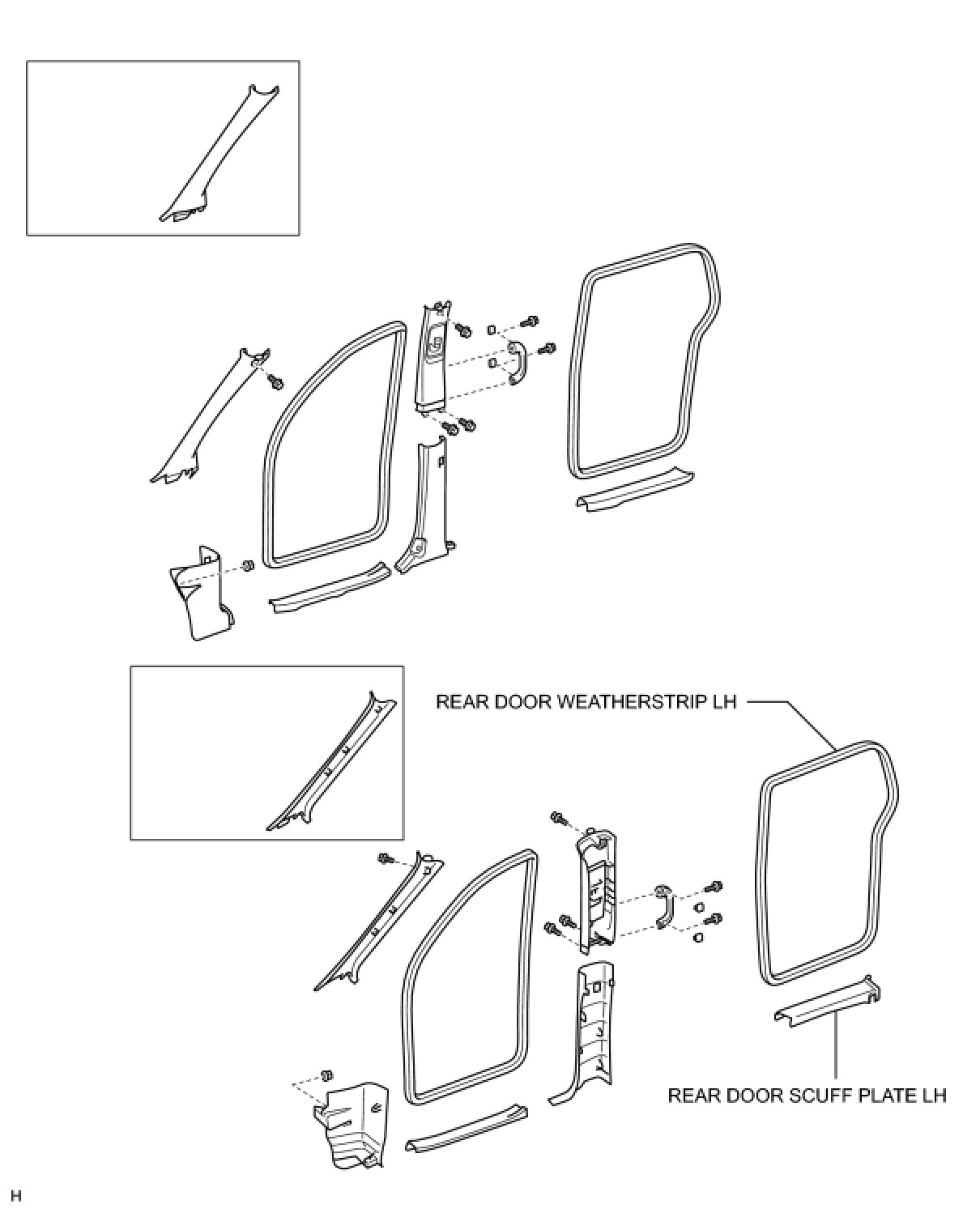 REAR DOOR WEATHERSTRIP LH

REAR DOOR SCUFF PLATE LH

H