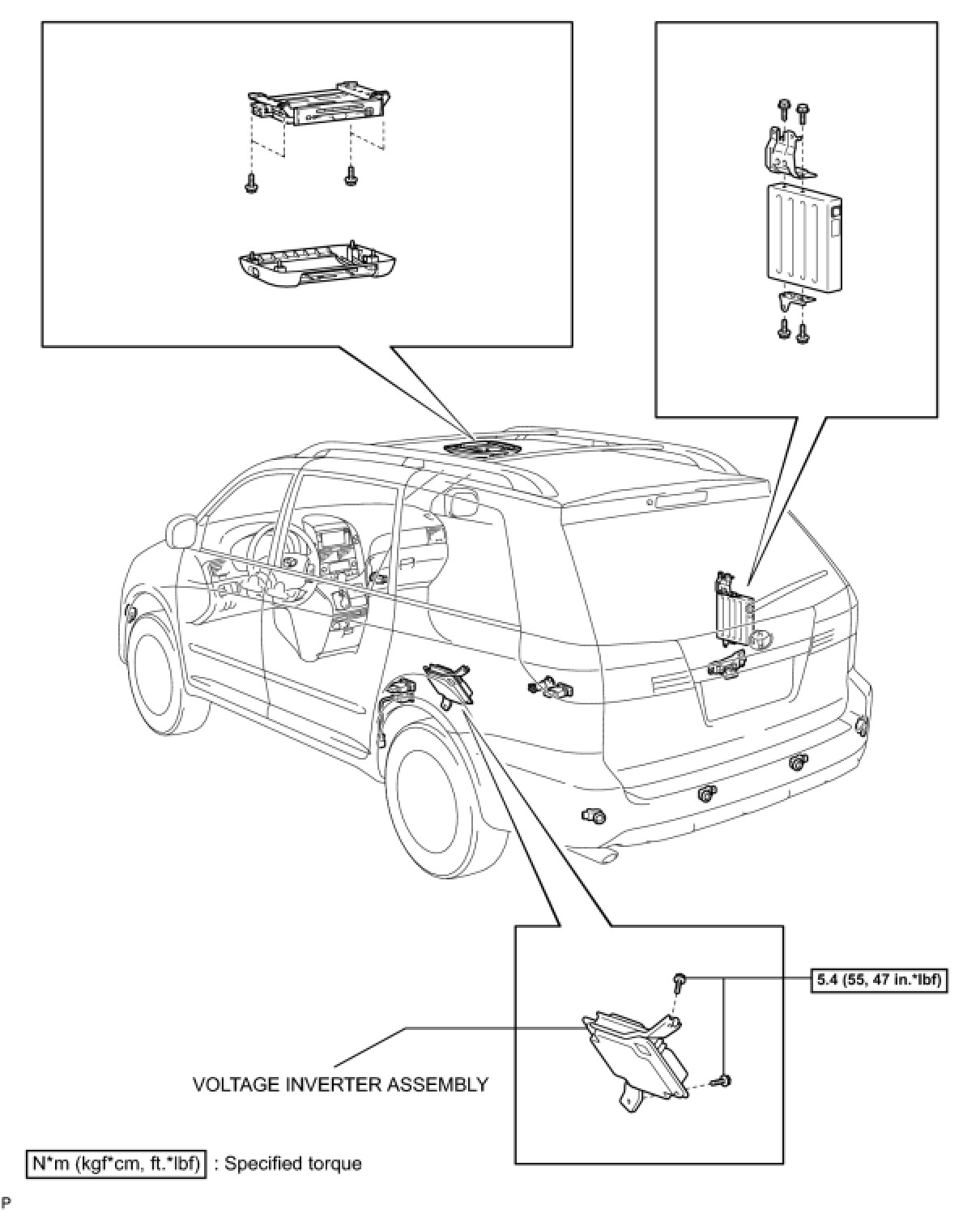 5.4 (55, 47 in.*lbf)

VOLTAGE INVERTER ASSEMBLY

N*m (kgf*cm, ft.*lbf) : Specified torque

P