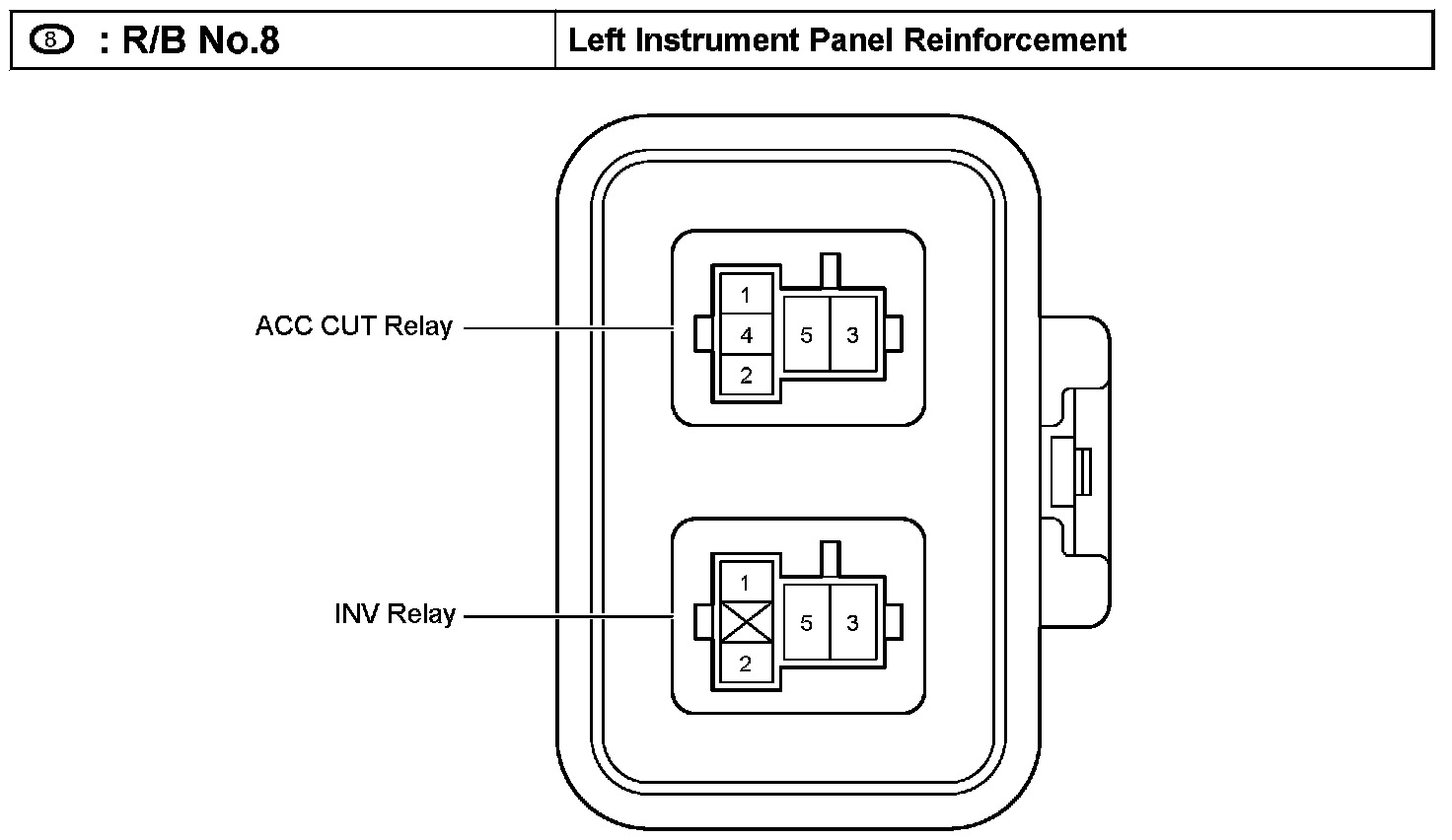 | 8 : R/B No.8 | Left Instrument Panel Reinforcement |
|---|---|

ACC CUT Relay

1
4
2
5
3

INV Relay

1
2
5
3