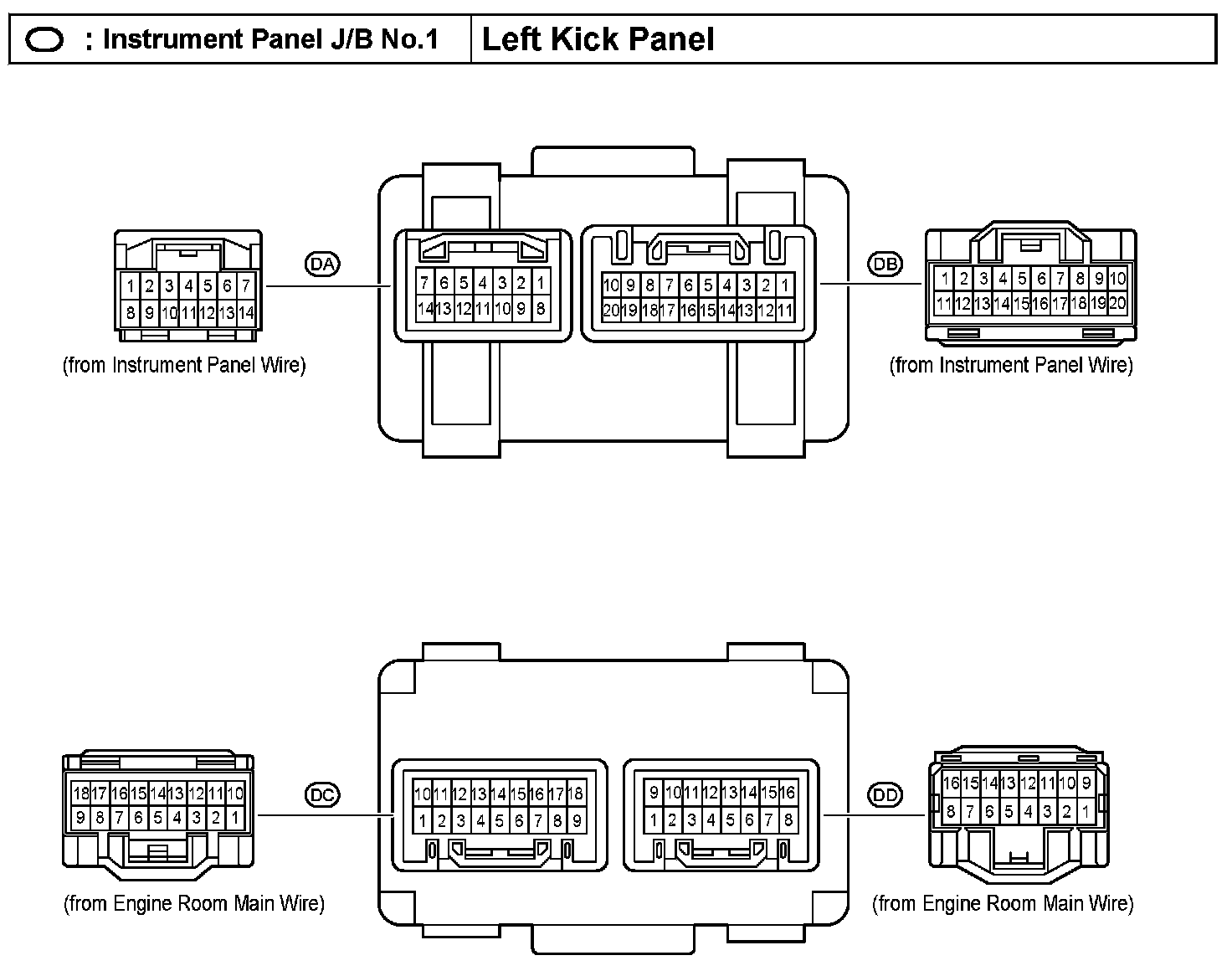 : Instrument Panel J/B No.1 | Left Kick Panel

1 2 3 4 5 6 7
8 9 10 11 12 13 14
(from Instrument Panel Wire)

DA

7 6 5 4 3 2 1
14 13 12 11 10 9 8

10 9 8 7 6 5 4 3 2 1
20 19 18 17 16 15 14 13 12 11

DB

1 2 3 4 5 6 7 8 9 10
11 12 13 14 15 16 17 18 19 20
(from Instrument Panel Wire)

18 17 16 15 14 13 12 11 10
9 8 7 6 5 4 3 2 1
(from Engine Room Main Wire)

DC

10 11 12 13 14 15 16 17 18
1 2 3 4 5 6 7 8 9

9 10 11 12 13 14 15 16
1 2 3 4 5 6 7 8

DD

16 15 14 13 12 11 10 9
8 7 6 5 4 3 2 1
(from Engine Room Main Wire)