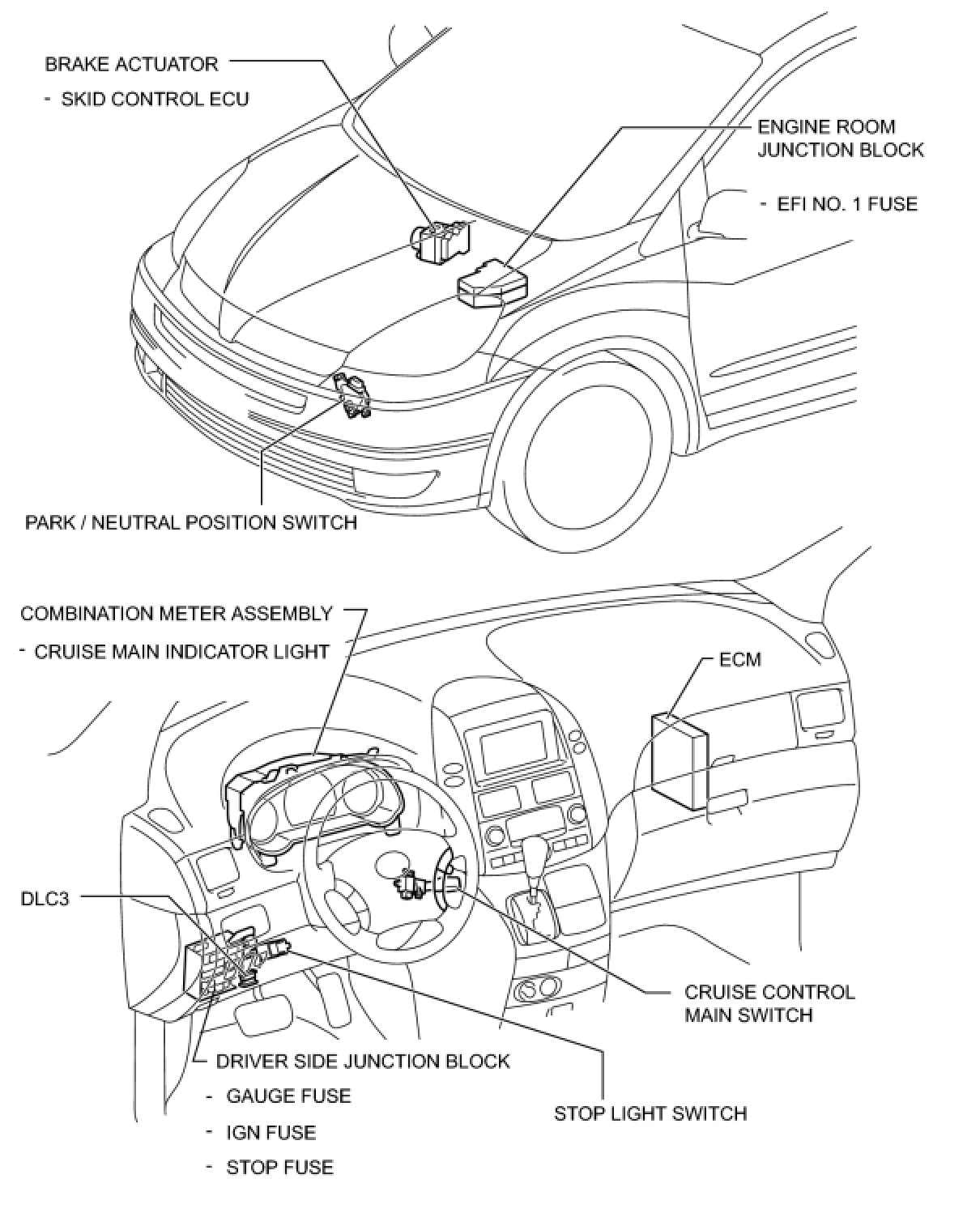 BRAKE ACTUATOR
- SKID CONTROL ECU

ENGINE ROOM JUNCTION BLOCK
- EFI NO. 1 FUSE

PARK / NEUTRAL POSITION SWITCH

COMBINATION METER ASSEMBLY
- CRUISE MAIN INDICATOR LIGHT

ECM

DLC3

CRUISE CONTROL MAIN SWITCH

DRIVER SIDE JUNCTION BLOCK
- GAUGE FUSE
- IGN FUSE
- STOP FUSE

STOP LIGHT SWITCH