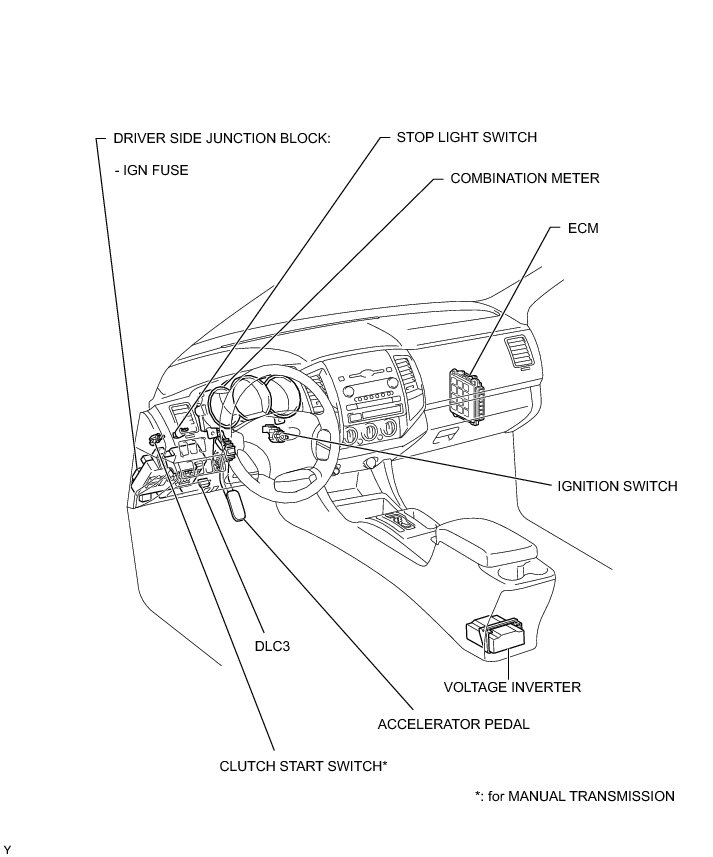 DRIVER SIDE JUNCTION BLOCK:
- IGN FUSE

STOP LIGHT SWITCH

COMBINATION METER

ECM

IGNITION SWITCH

DLC3

VOLTAGE INVERTER

ACCELERATOR PEDAL

CLUTCH START SWITCH*

*: for MANUAL TRANSMISSION

Y