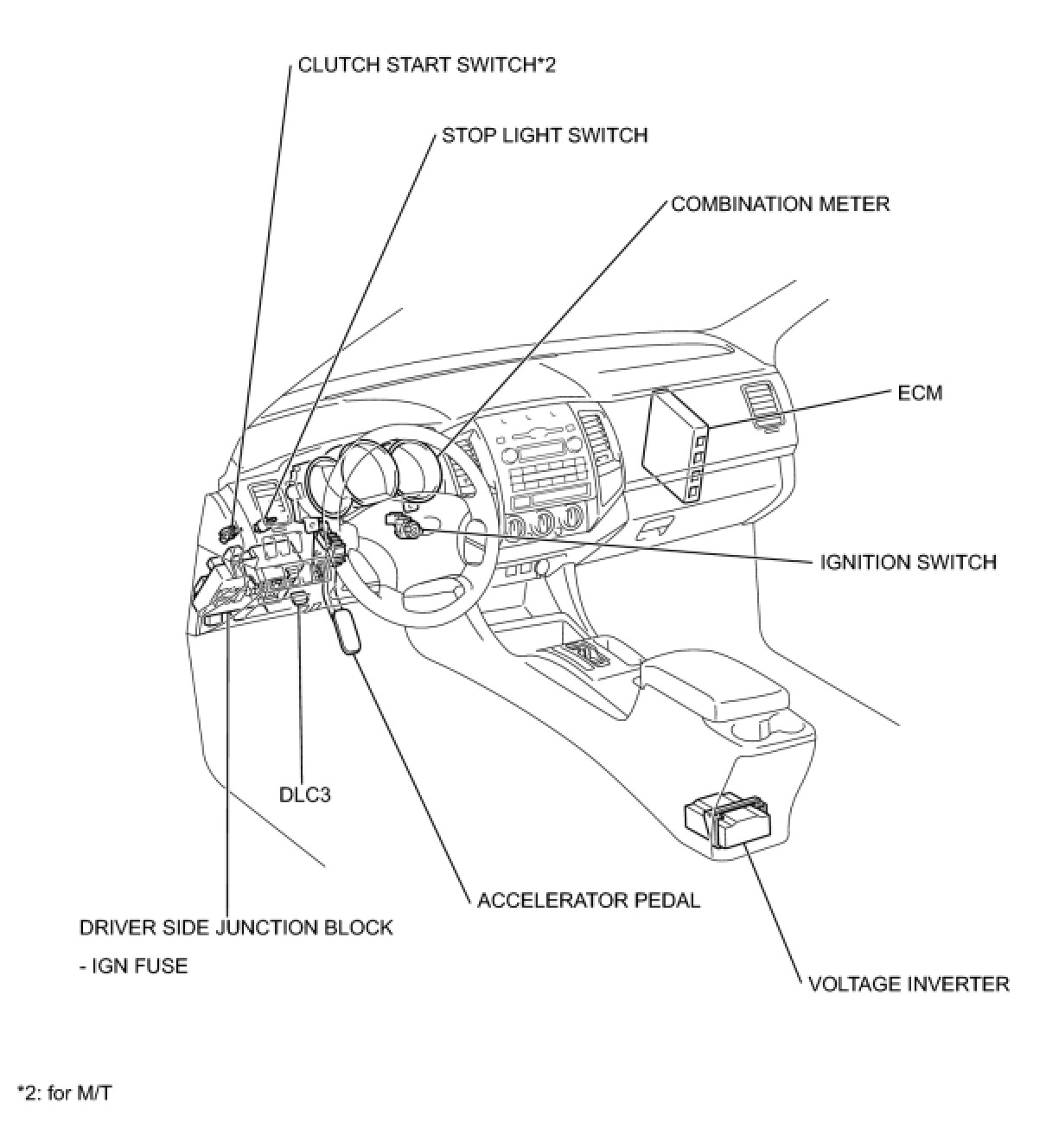 CLUTCH START SWITCH*2

STOP LIGHT SWITCH

COMBINATION METER

ECM

IGNITION SWITCH

DLC3

ACCELERATOR PEDAL

DRIVER SIDE JUNCTION BLOCK

- IGN FUSE

VOLTAGE INVERTER

*2: for M/T