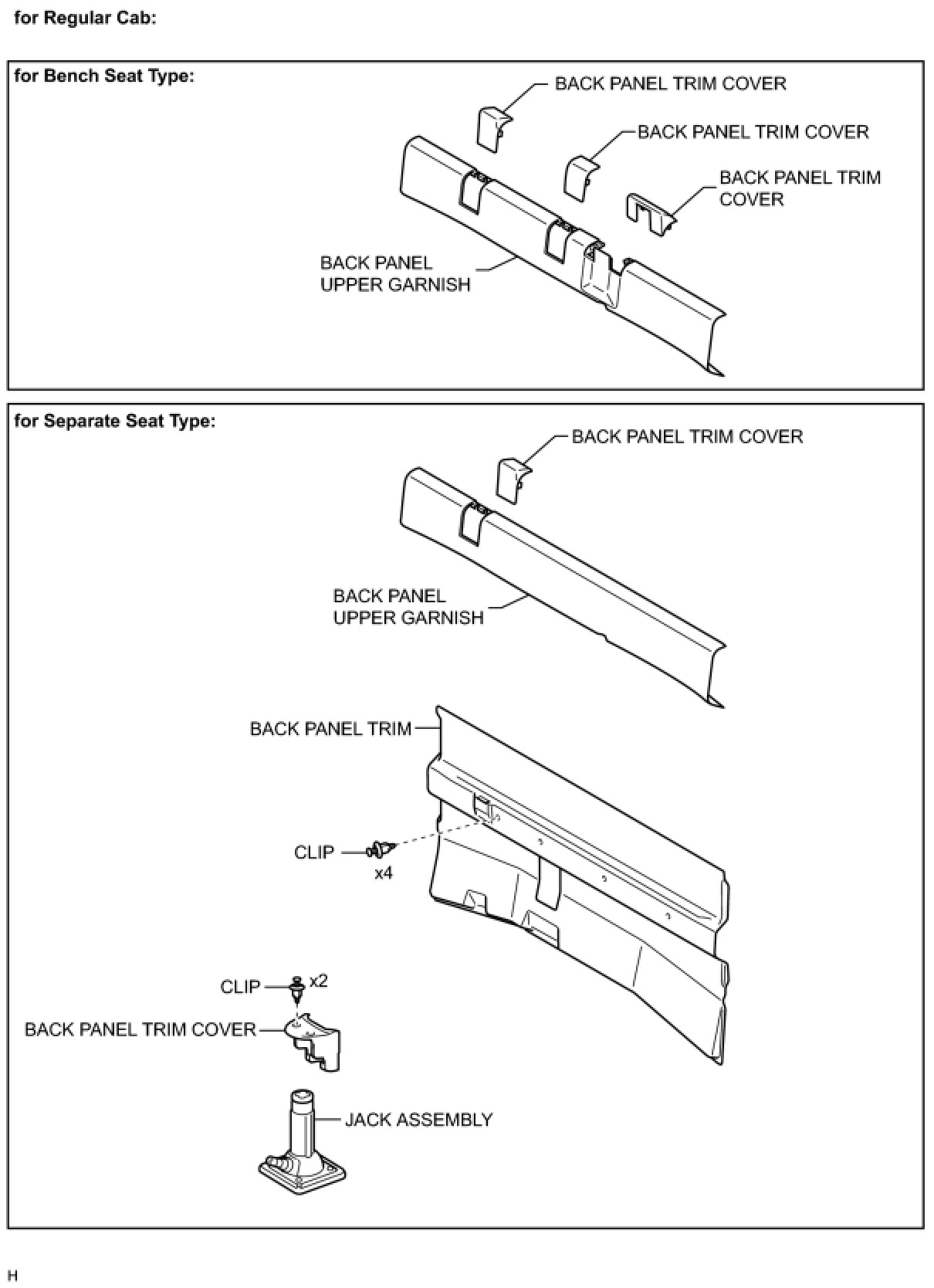 for Regular Cab:

for Bench Seat Type:

BACK PANEL TRIM COVER

BACK PANEL TRIM COVER

BACK PANEL TRIM COVER

BACK PANEL UPPER GARNISH

for Separate Seat Type:

BACK PANEL TRIM COVER

BACK PANEL UPPER GARNISH

BACK PANEL TRIM

CLIP

x4

CLIP

x2

BACK PANEL TRIM COVER

JACK ASSEMBLY

H