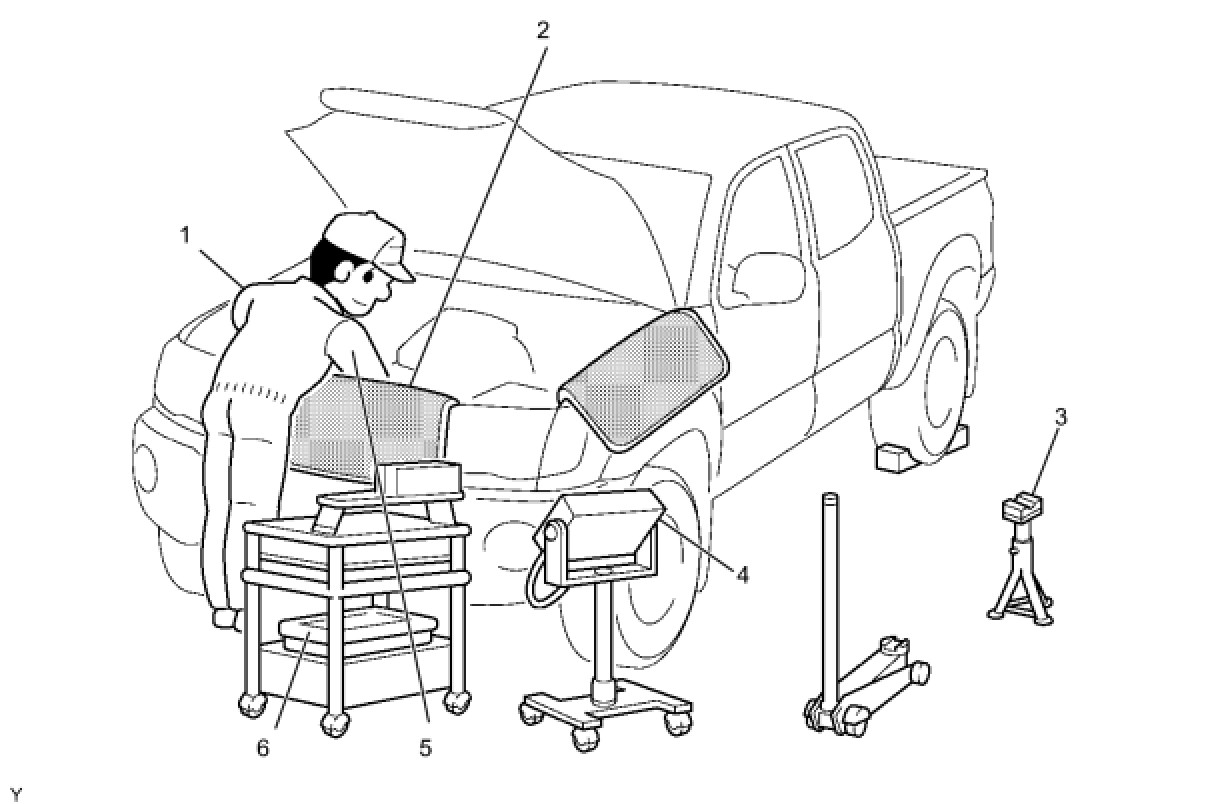 2
1
3
4
6
5
Y