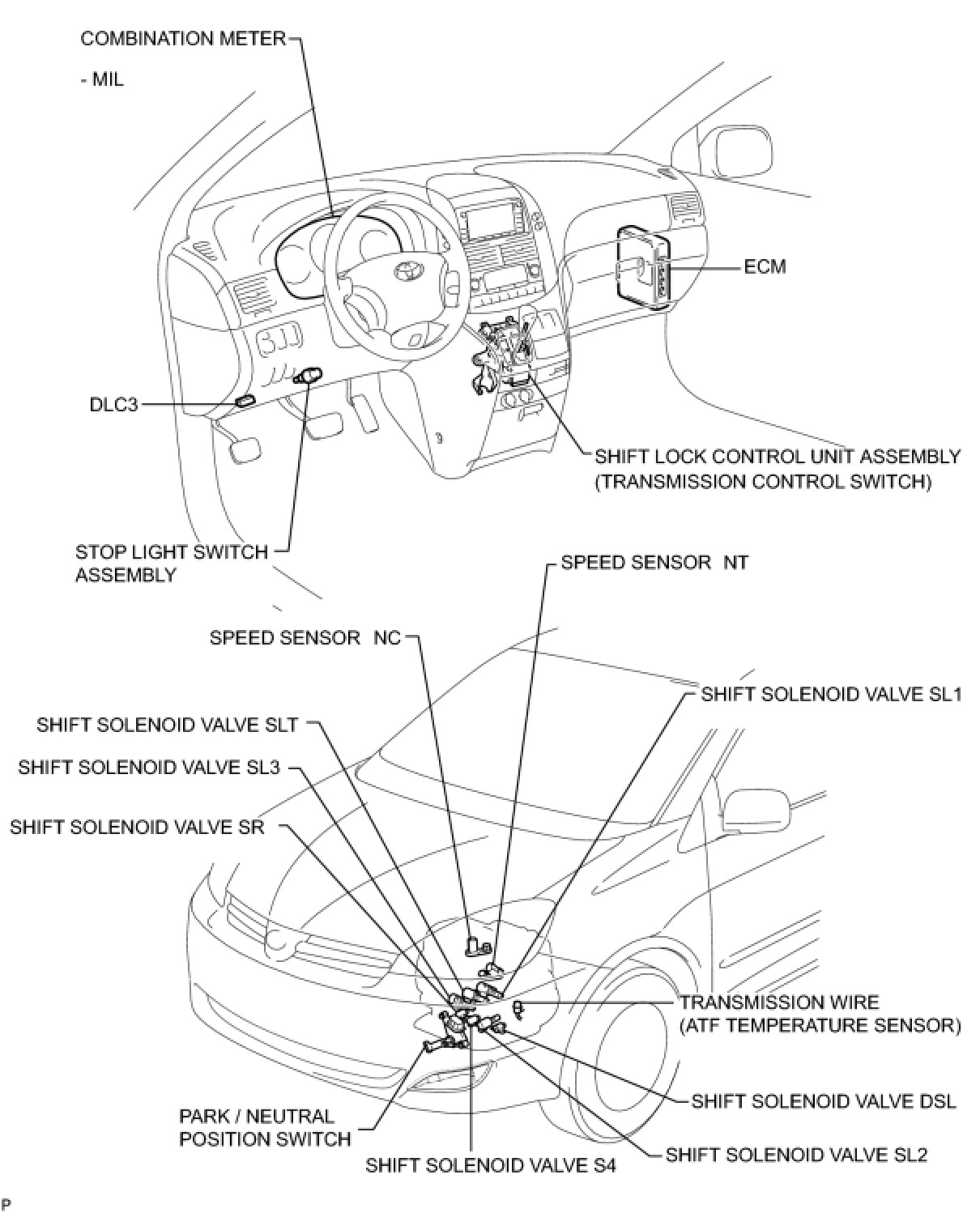 COMBINATION METER

- MIL

ECM

DLC3

SHIFT LOCK CONTROL UNIT ASSEMBLY
(TRANSMISSION CONTROL SWITCH)

STOP LIGHT SWITCH
ASSEMBLY

SPEED SENSOR NT

SPEED SENSOR NC

SHIFT SOLENOID VALVE SL1

SHIFT SOLENOID VALVE SLT

SHIFT SOLENOID VALVE SL3

SHIFT SOLENOID VALVE SR

TRANSMISSION WIRE
(ATF TEMPERATURE SENSOR)

SHIFT SOLENOID VALVE DSL

PARK / NEUTRAL
POSITION SWITCH

SHIFT SOLENOID VALVE SL2

SHIFT SOLENOID VALVE S4

P