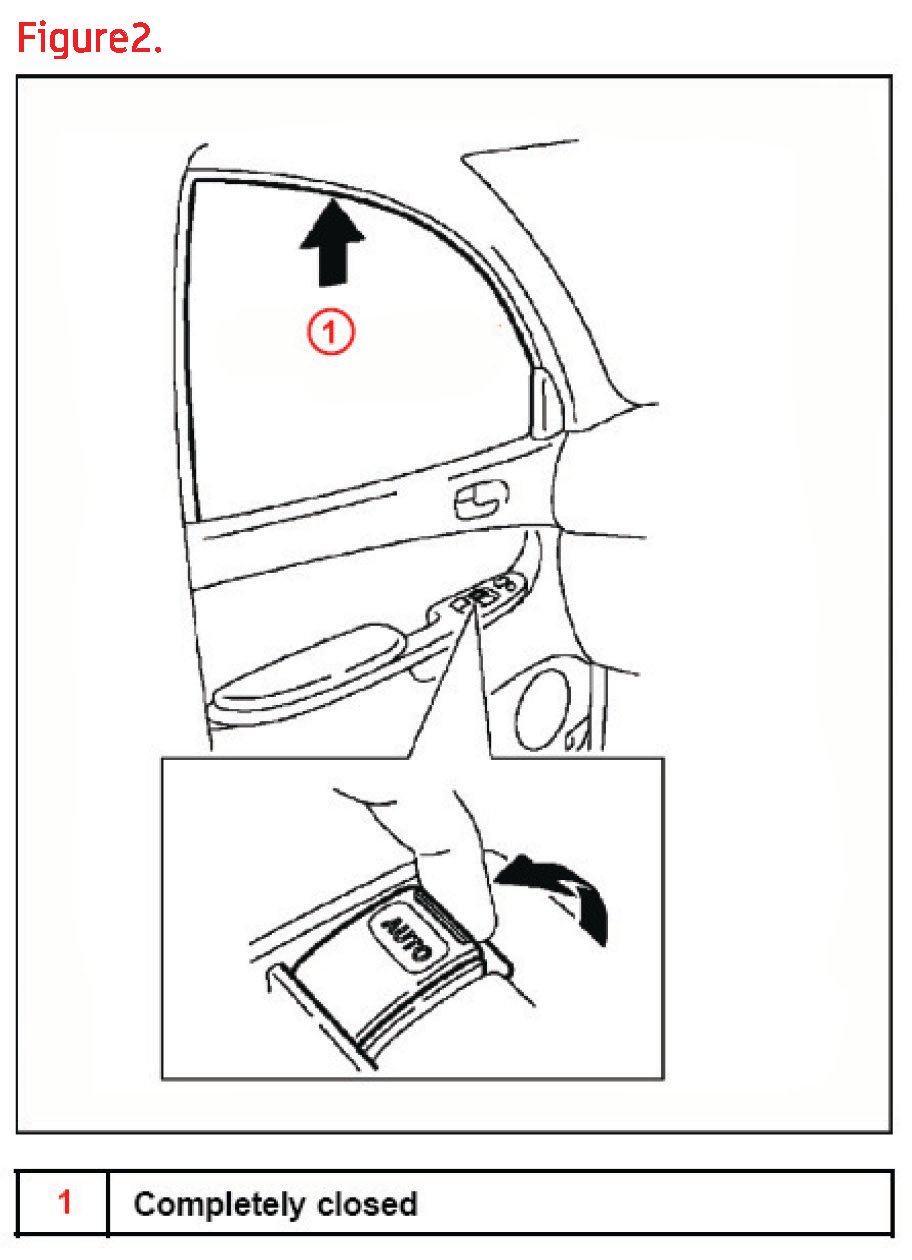 Figure2.

1

AUTO

| 1 | Completely closed |
|---|---|