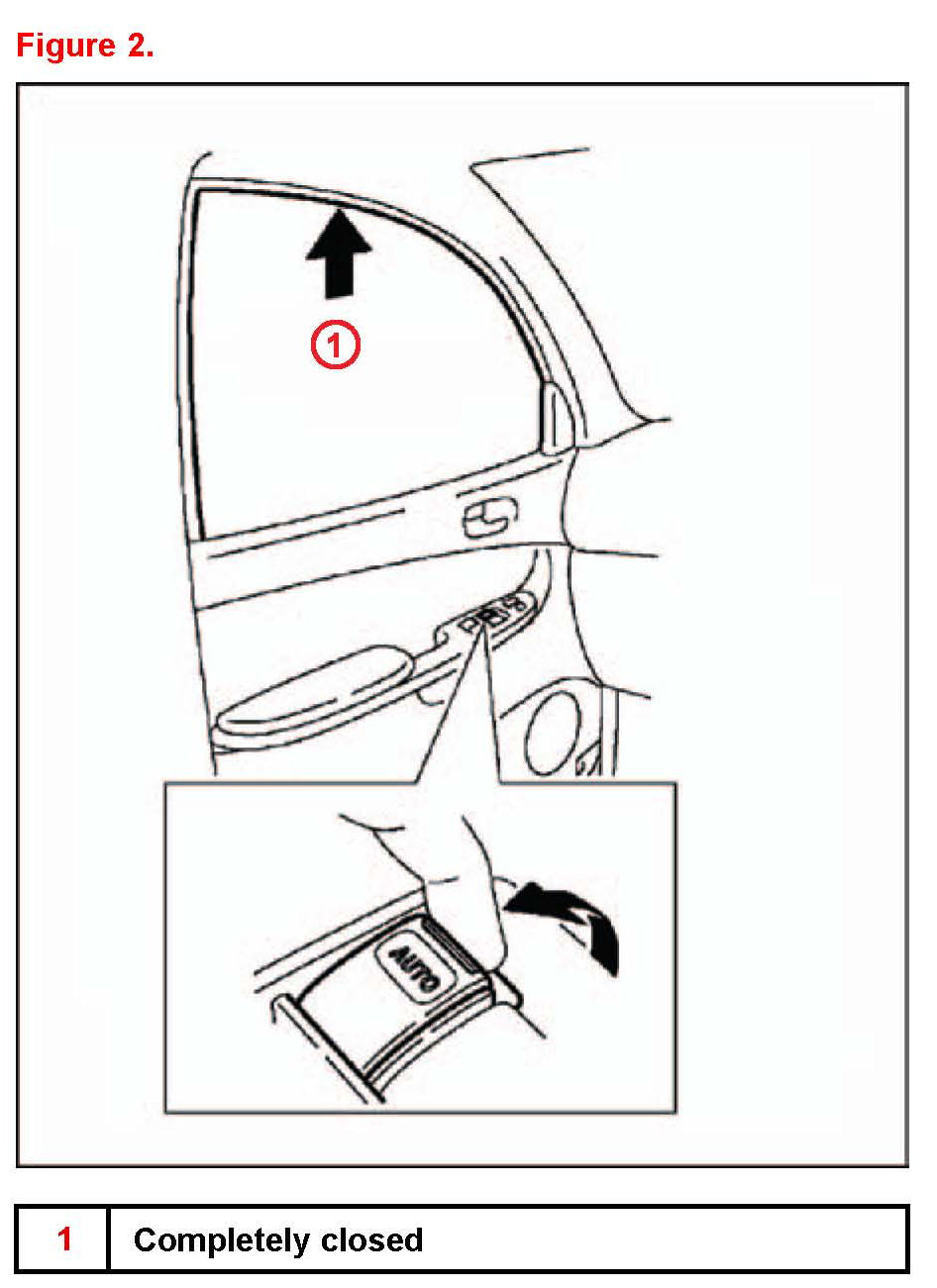 Figure 2.

1

AUTO

| 1 | Completely closed |
|---|---|