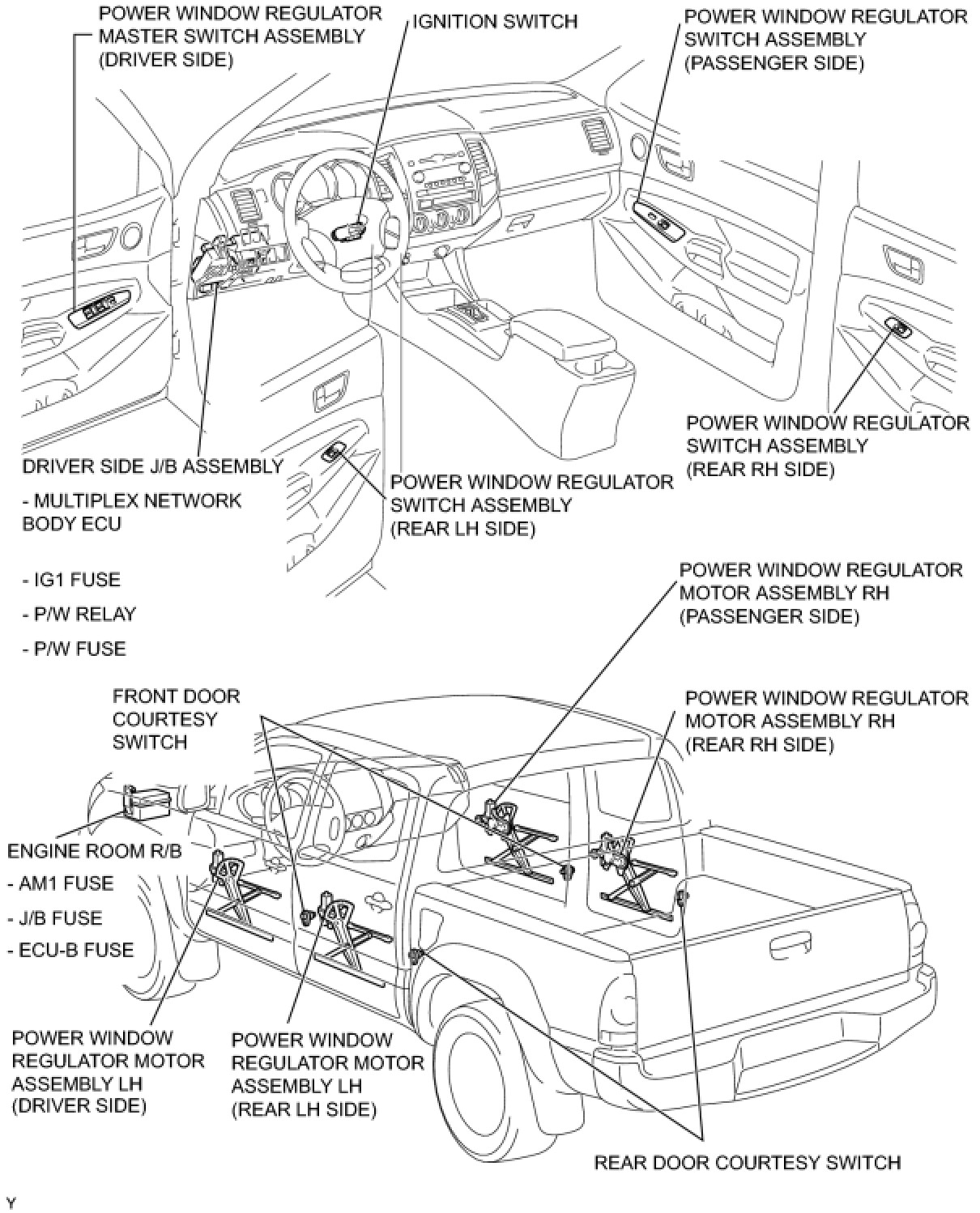 POWER WINDOW REGULATOR MASTER SWITCH ASSEMBLY (DRIVER SIDE)

IGNITION SWITCH

POWER WINDOW REGULATOR SWITCH ASSEMBLY (PASSENGER SIDE)

POWER WINDOW REGULATOR SWITCH ASSEMBLY (REAR RH SIDE)

DRIVER SIDE J/B ASSEMBLY

- MULTIPLEX NETWORK BODY ECU

- IG1 FUSE

- P/W RELAY

- P/W FUSE

POWER WINDOW REGULATOR SWITCH ASSEMBLY (REAR LH SIDE)

POWER WINDOW REGULATOR MOTOR ASSEMBLY RH (PASSENGER SIDE)

FRONT DOOR COURTESY SWITCH

POWER WINDOW REGULATOR MOTOR ASSEMBLY RH (REAR RH SIDE)

ENGINE ROOM R/B

- AM1 FUSE

- J/B FUSE

- ECU-B FUSE

POWER WINDOW REGULATOR MOTOR ASSEMBLY LH (DRIVER SIDE)

POWER WINDOW REGULATOR MOTOR ASSEMBLY LH (REAR LH SIDE)

REAR DOOR COURTESY SWITCH

Y