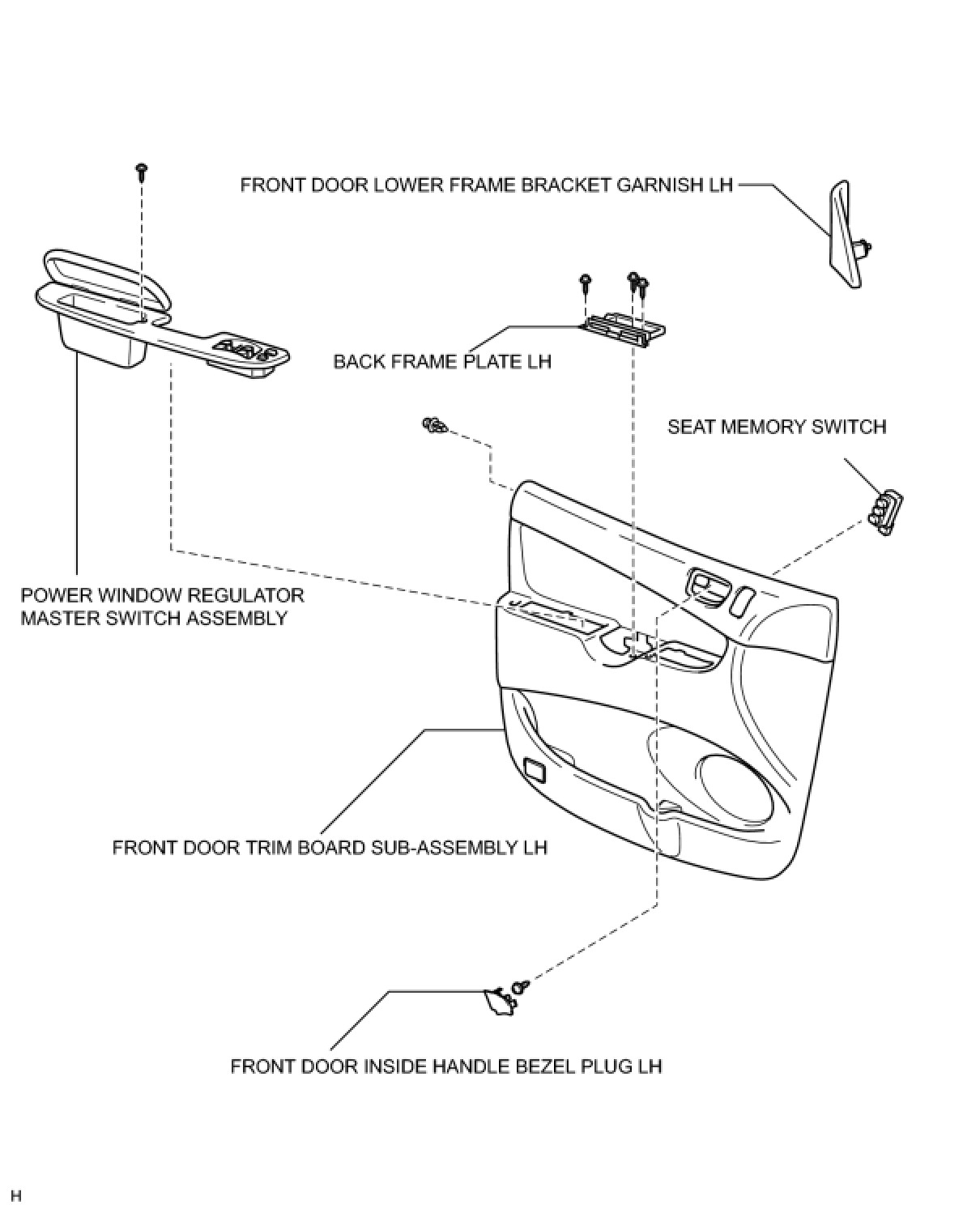 FRONT DOOR LOWER FRAME BRACKET GARNISH LH

BACK FRAME PLATE LH

SEAT MEMORY SWITCH

POWER WINDOW REGULATOR MASTER SWITCH ASSEMBLY

FRONT DOOR TRIM BOARD SUB-ASSEMBLY LH

FRONT DOOR INSIDE HANDLE BEZEL PLUG LH

H