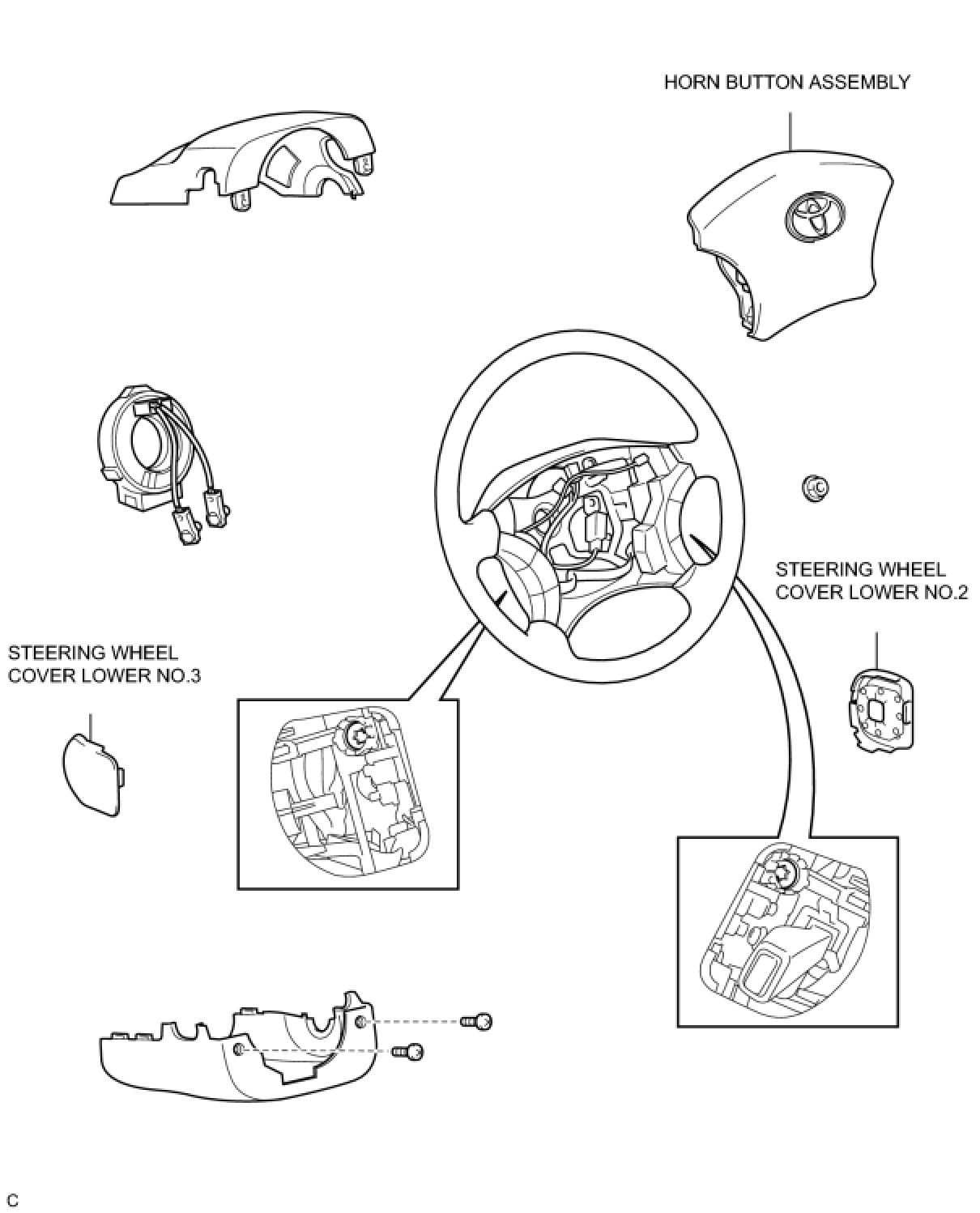 HORN BUTTON ASSEMBLY

STEERING WHEEL COVER LOWER NO.2

STEERING WHEEL COVER LOWER NO.3

C