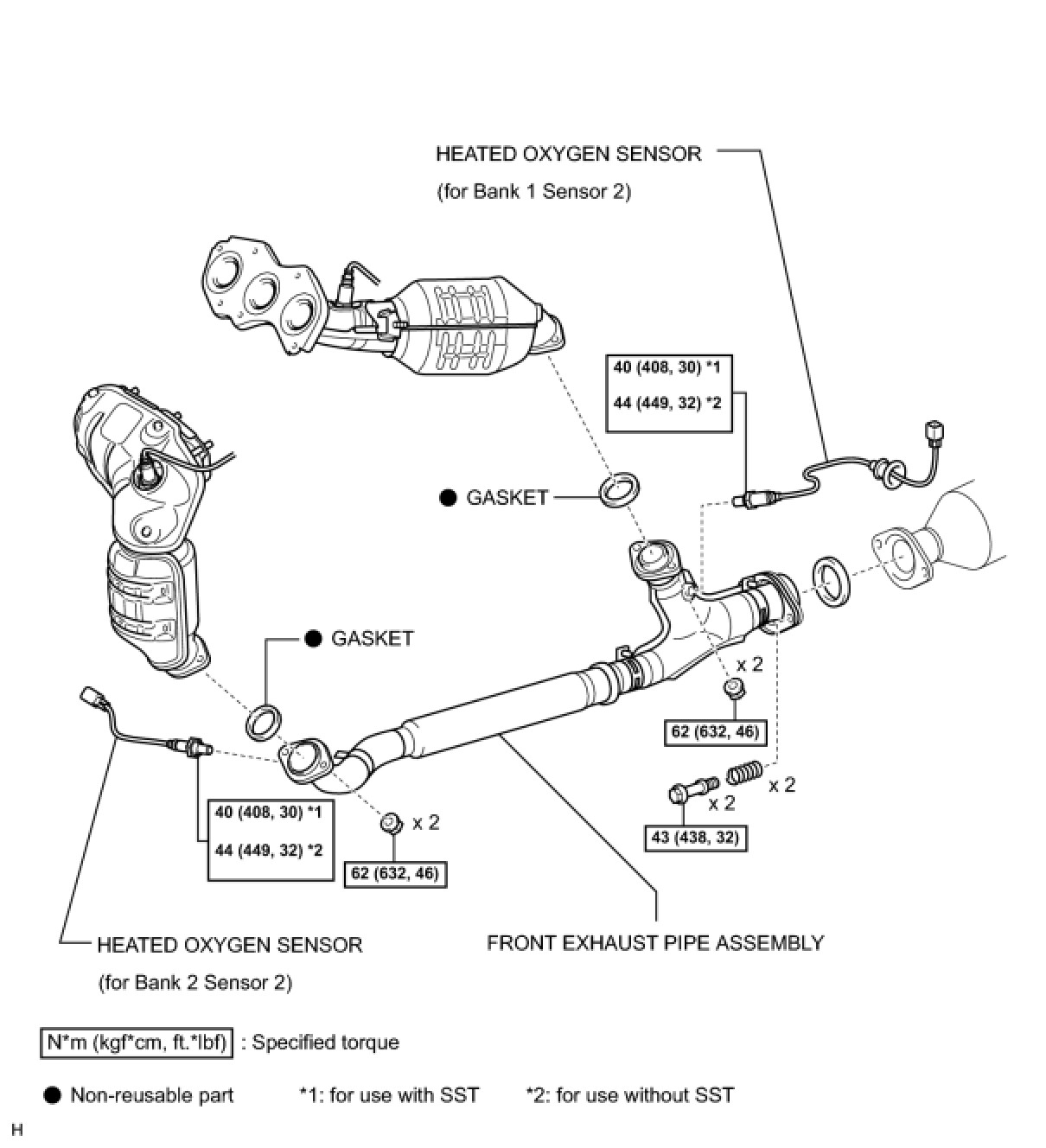 HEATED OXYGEN SENSOR
(for Bank 1 Sensor 2)

40 (408, 30) *1
44 (449, 32) *2

● GASKET

● GASKET

x 2

62 (632, 46)

x 2

x 2

43 (438, 32)

40 (408, 30) *1
44 (449, 32) *2

x 2

62 (632, 46)

HEATED OXYGEN SENSOR
(for Bank 2 Sensor 2)

FRONT EXHAUST PIPE ASSEMBLY

N*m (kgf*cm, ft.*lbf) : Specified torque

● Non-reusable part *1: for use with SST *2: for use without SST

H