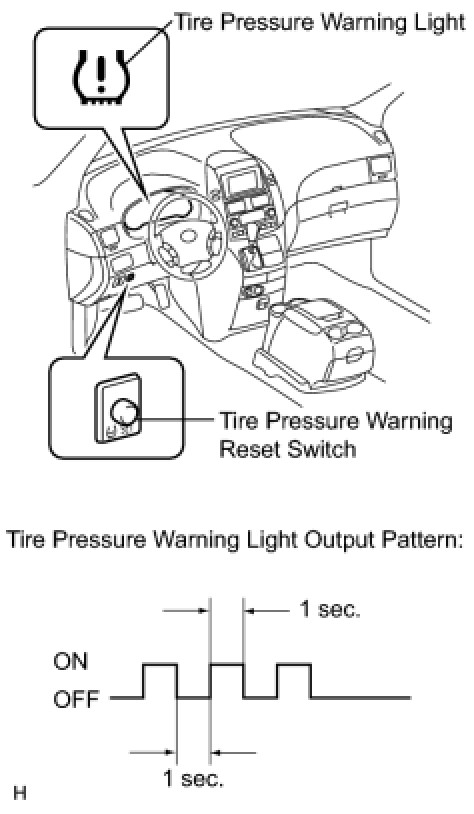 Tire Pressure Warning Light

Tire Pressure Warning Reset Switch

Tire Pressure Warning Light Output Pattern:

1 sec.

ON

OFF

1 sec.

H