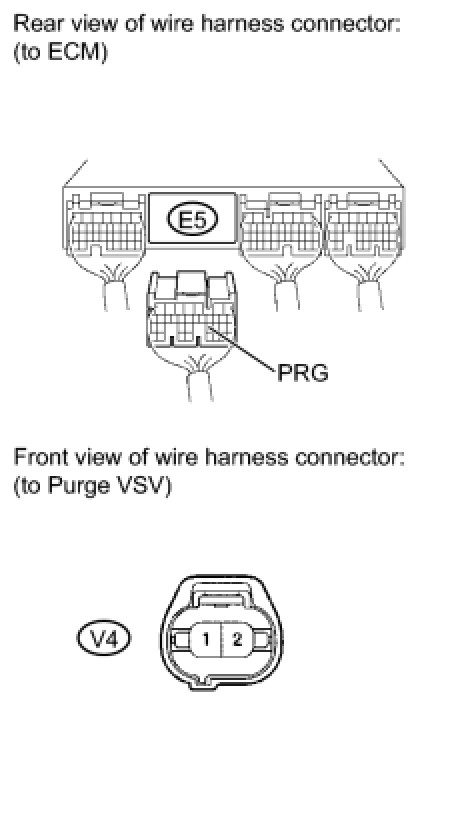 Rear view of wire harness connector:
(to ECM)

E5

PRG

Front view of wire harness connector:
(to Purge VSV)

V4

1 2