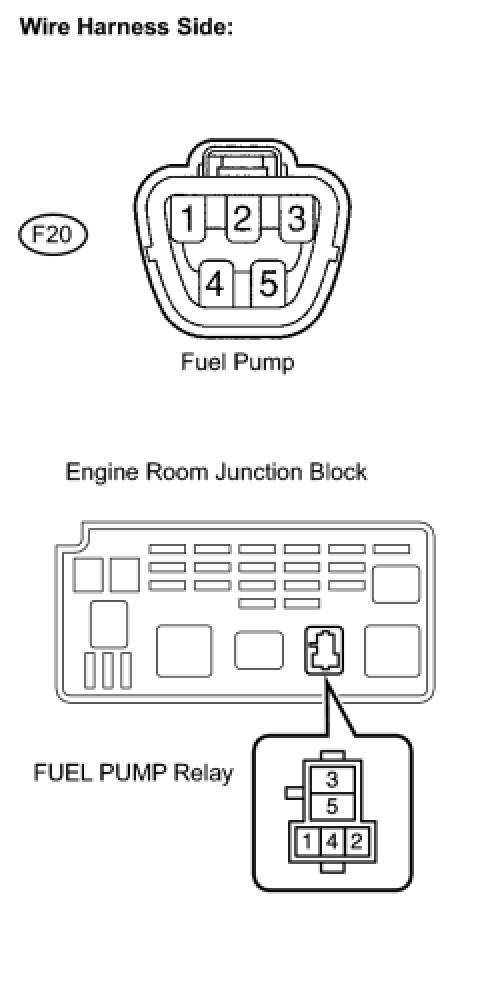 Wire Harness Side:

F20

1 2 3
4 5

Fuel Pump

Engine Room Junction Block

FUEL PUMP Relay

3
5
1 4 2