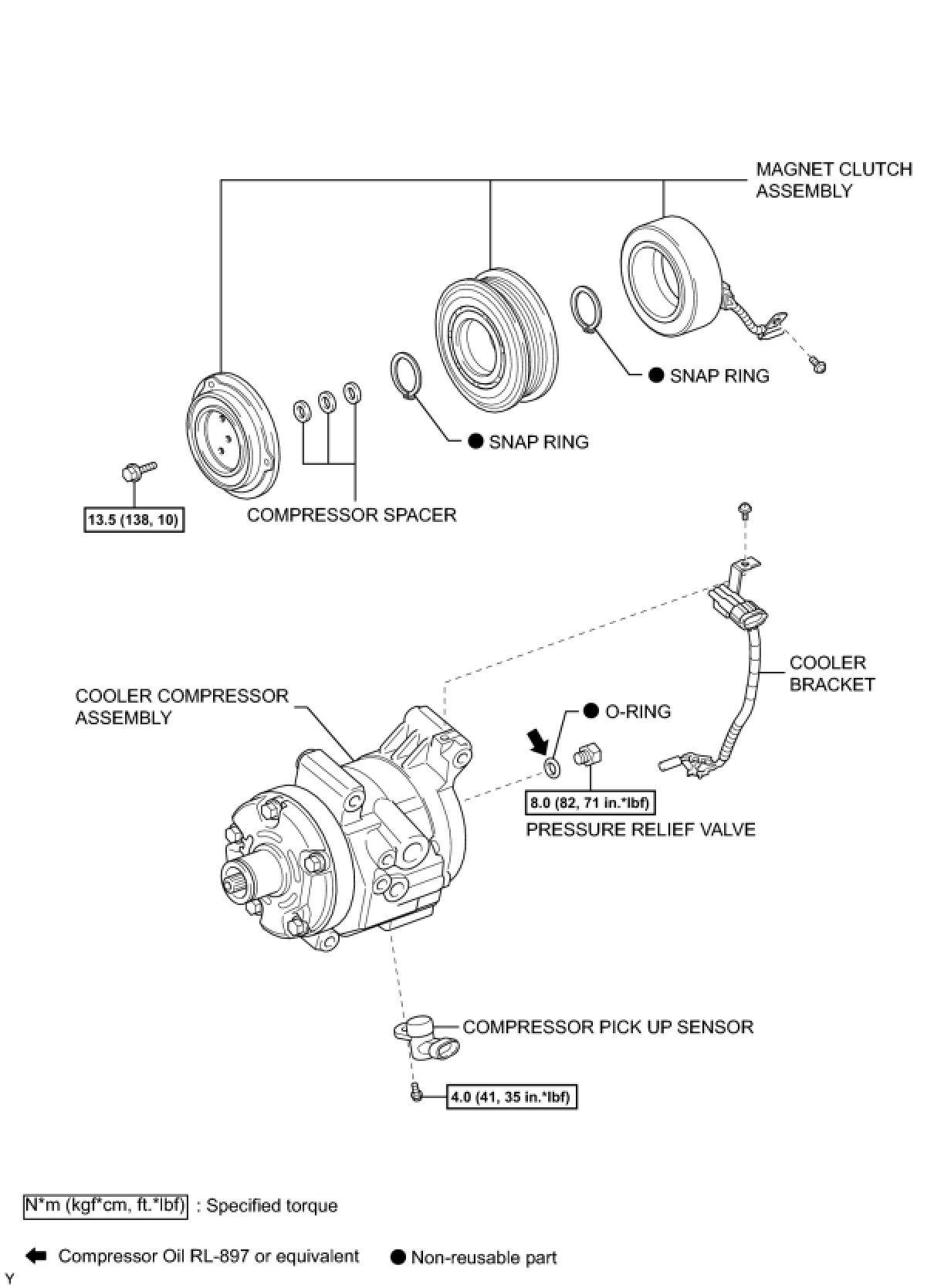 MAGNET CLUTCH ASSEMBLY

● SNAP RING

● SNAP RING

13.5 (138, 10)

COMPRESSOR SPACER

COOLER BRACKET

COOLER COMPRESSOR ASSEMBLY

● O-RING

8.0 (82, 71 in.*lbf)

PRESSURE RELIEF VALVE

COMPRESSOR PICK UP SENSOR

4.0 (41, 35 in.*lbf)

N*m (kgf*cm, ft.*lbf) : Specified torque

Compressor Oil RL-897 or equivalent ● Non-reusable part

Y