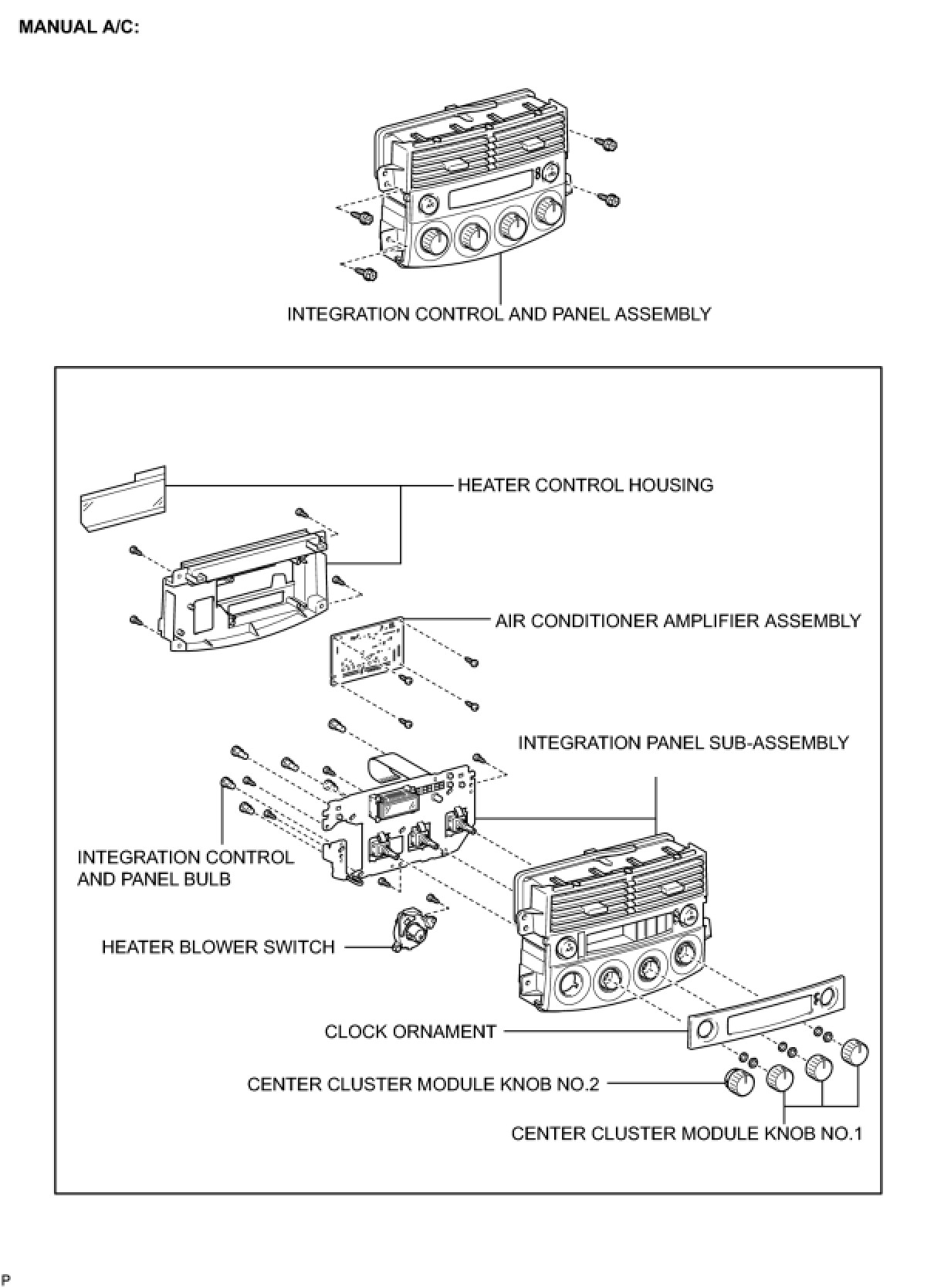 MANUAL A/C:

INTEGRATION CONTROL AND PANEL ASSEMBLY

HEATER CONTROL HOUSING

AIR CONDITIONER AMPLIFIER ASSEMBLY

INTEGRATION PANEL SUB-ASSEMBLY

INTEGRATION CONTROL AND PANEL BULB

HEATER BLOWER SWITCH

CLOCK ORNAMENT

CENTER CLUSTER MODULE KNOB NO.2

CENTER CLUSTER MODULE KNOB NO.1

P