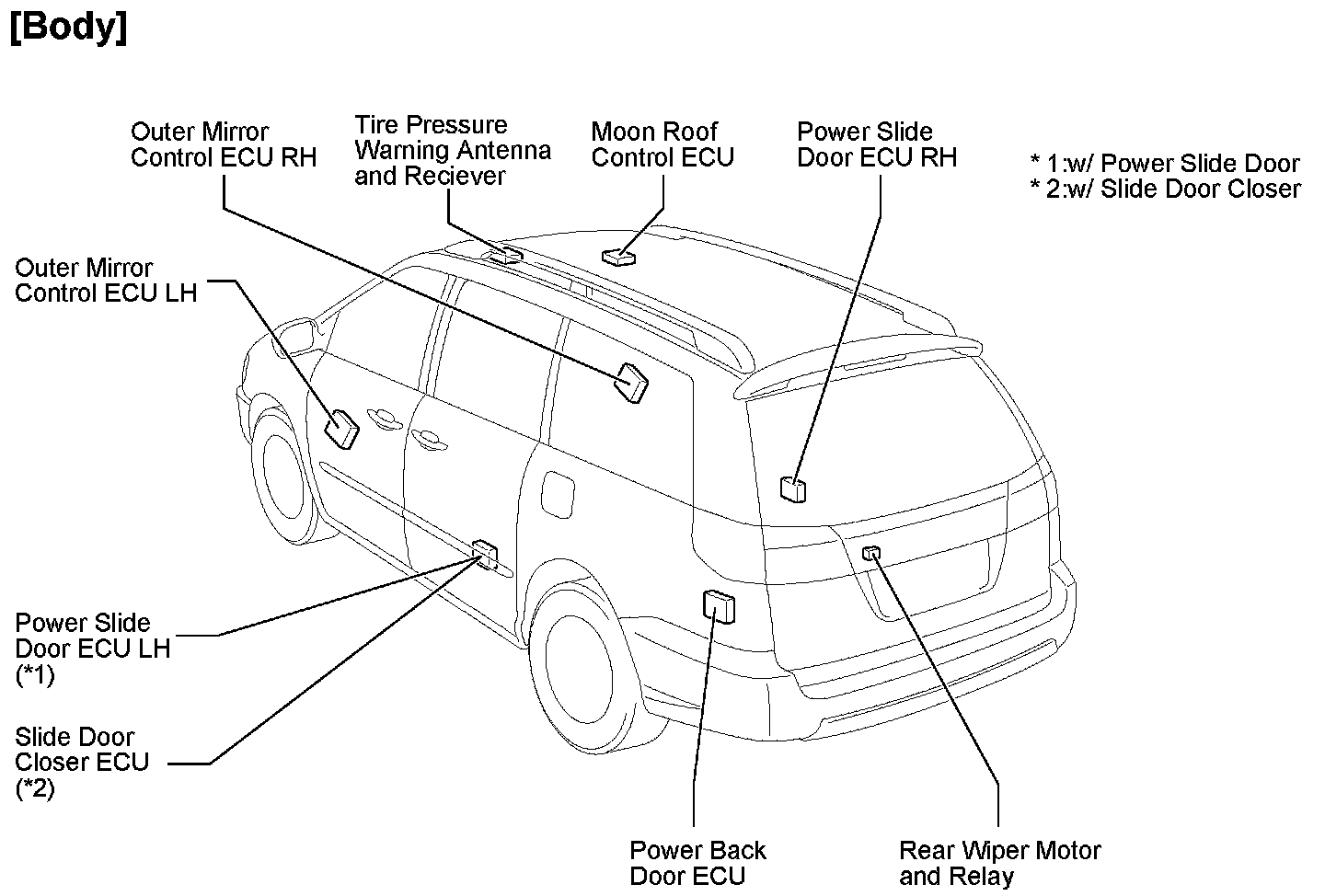 [Body]

Outer Mirror Control ECU RH

Tire Pressure Warning Antenna and Reciever

Moon Roof Control ECU

Power Slide Door ECU RH

* 1:w/ Power Slide Door
* 2:w/ Slide Door Closer

Outer Mirror Control ECU LH

Power Slide Door ECU LH (*1)

Slide Door Closer ECU (*2)

Power Back Door ECU

Rear Wiper Motor and Relay