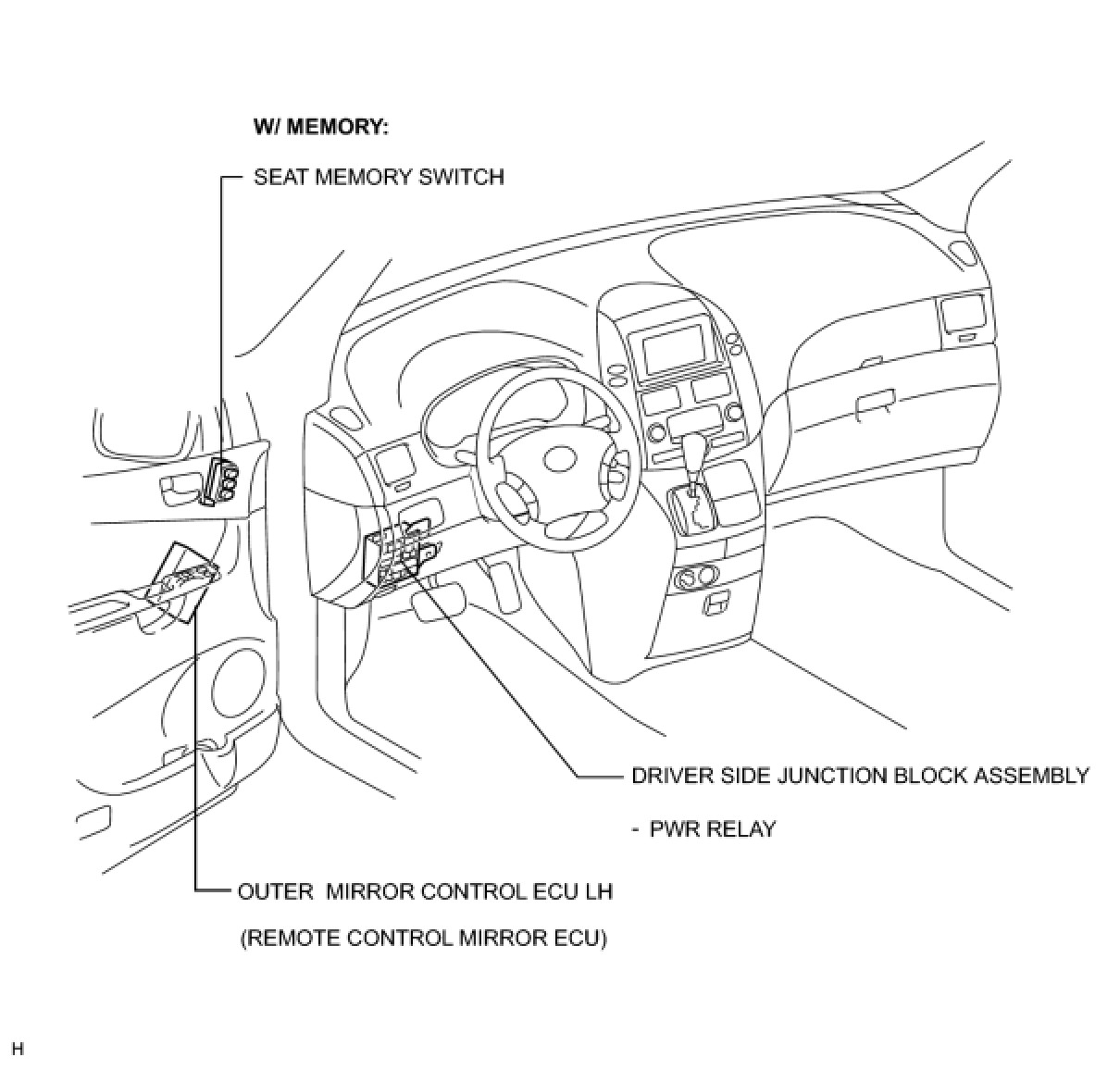 W/ MEMORY:

SEAT MEMORY SWITCH

DRIVER SIDE JUNCTION BLOCK ASSEMBLY

- PWR RELAY

OUTER MIRROR CONTROL ECU LH

(REMOTE CONTROL MIRROR ECU)

H