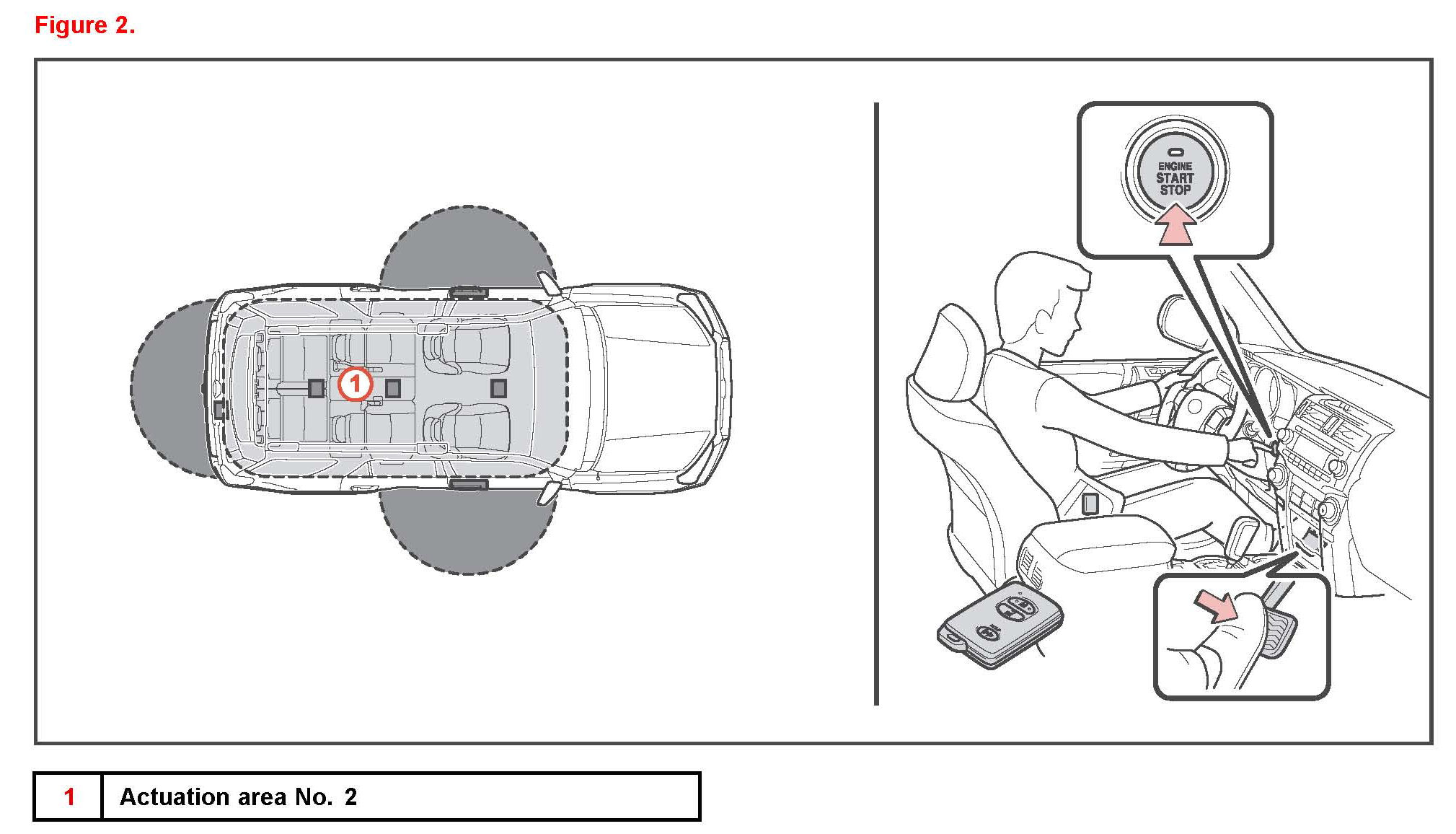 Figure 2.

1

ENGINE
START
STOP

| 1 | Actuation area No. 2 |
|---|---|