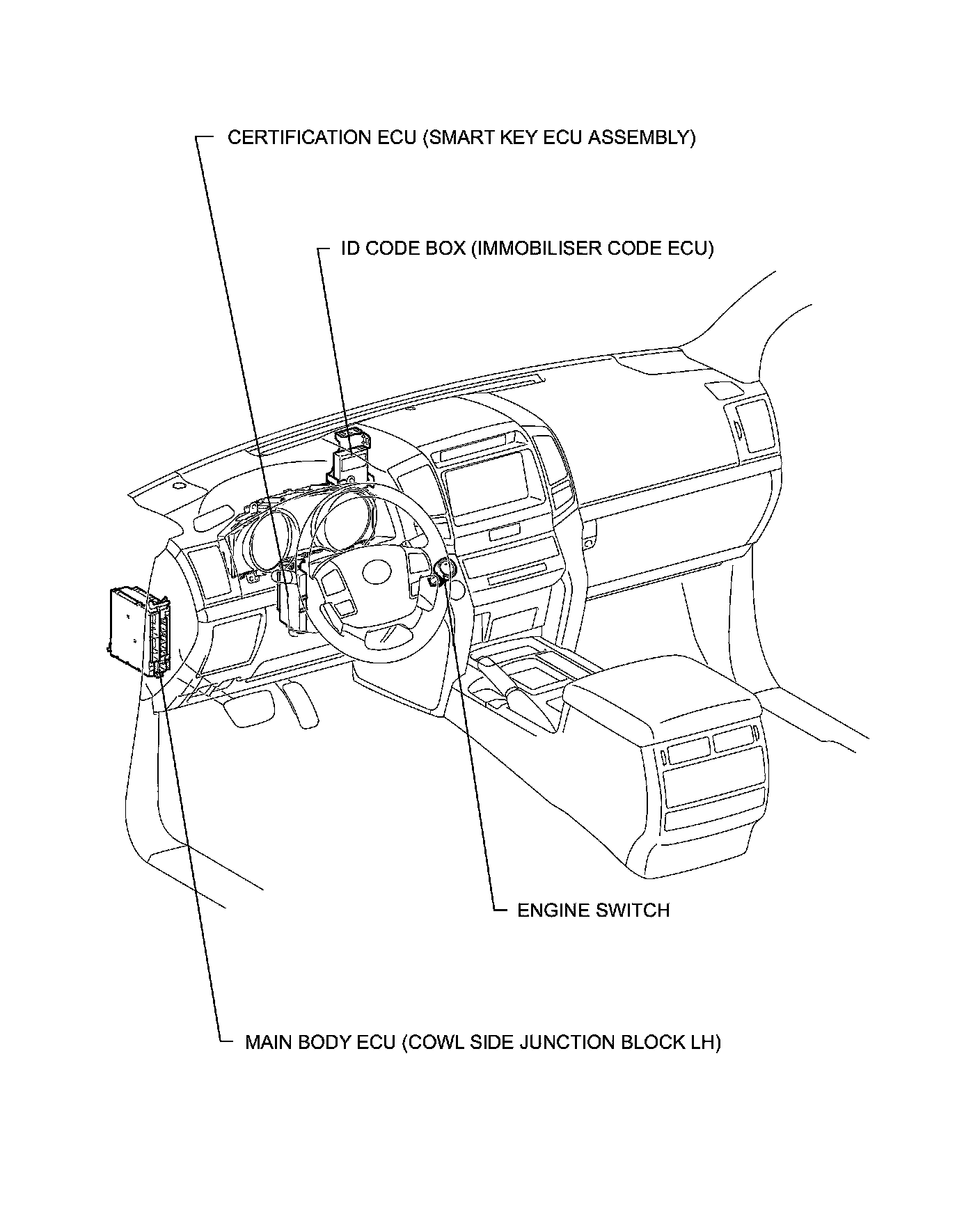 CERTIFICATION ECU (SMART KEY ECU ASSEMBLY)

ID CODE BOX (IMMOBILISER CODE ECU)

ENGINE SWITCH

MAIN BODY ECU (COWL SIDE JUNCTION BLOCK LH)