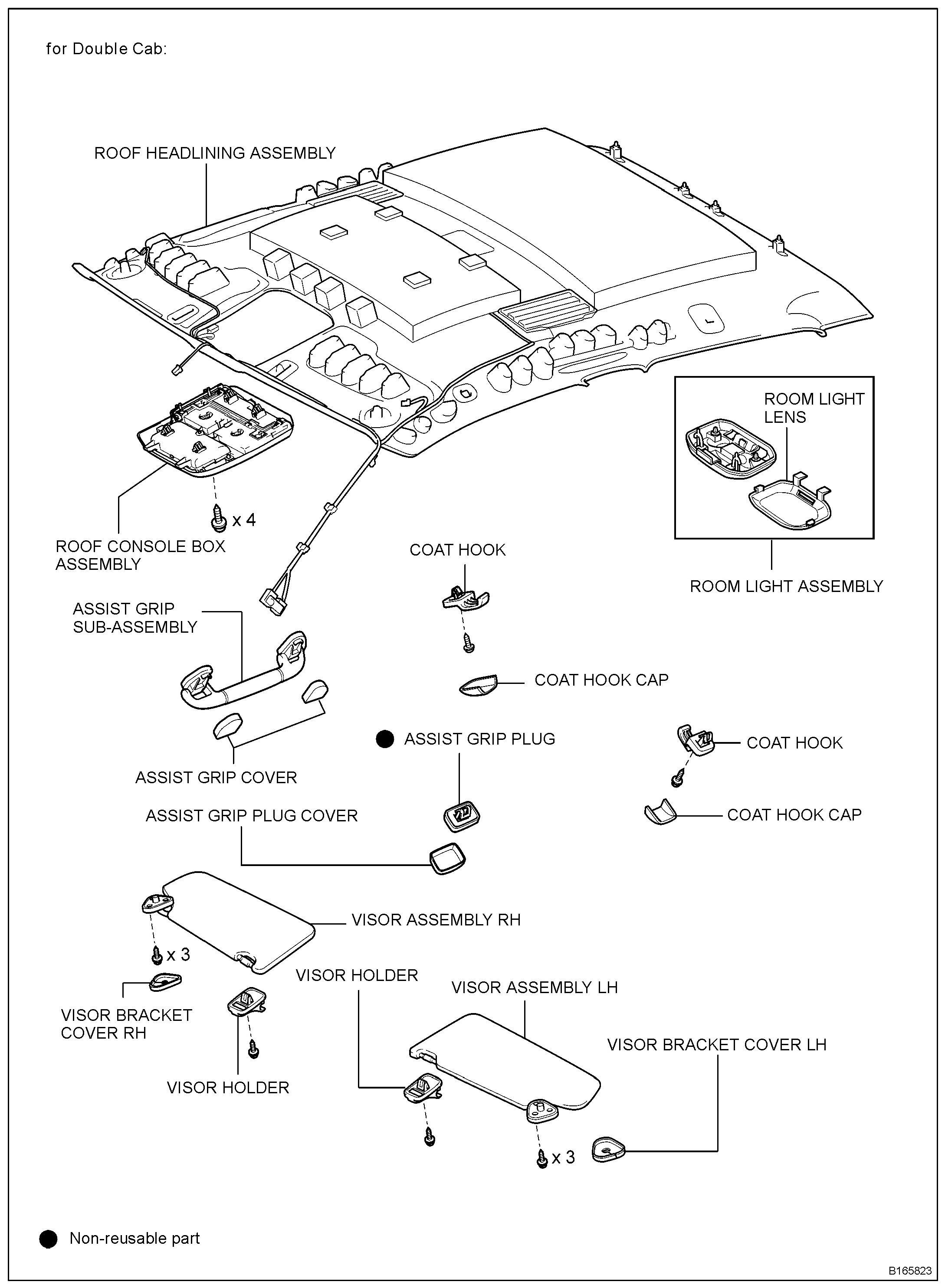 for Double Cab:

ROOF HEADLINING ASSEMBLY

ROOM LIGHT LENS

x 4

ROOF CONSOLE BOX ASSEMBLY

COAT HOOK

ROOM LIGHT ASSEMBLY

ASSIST GRIP SUB-ASSEMBLY

COAT HOOK CAP

● ASSIST GRIP PLUG

COAT HOOK

ASSIST GRIP COVER

ASSIST GRIP PLUG COVER

COAT HOOK CAP

VISOR ASSEMBLY RH

x 3

VISOR HOLDER

VISOR ASSEMBLY LH

VISOR BRACKET COVER RH

VISOR BRACKET COVER LH

VISOR HOLDER

x 3

● Non-reusable part

B165823