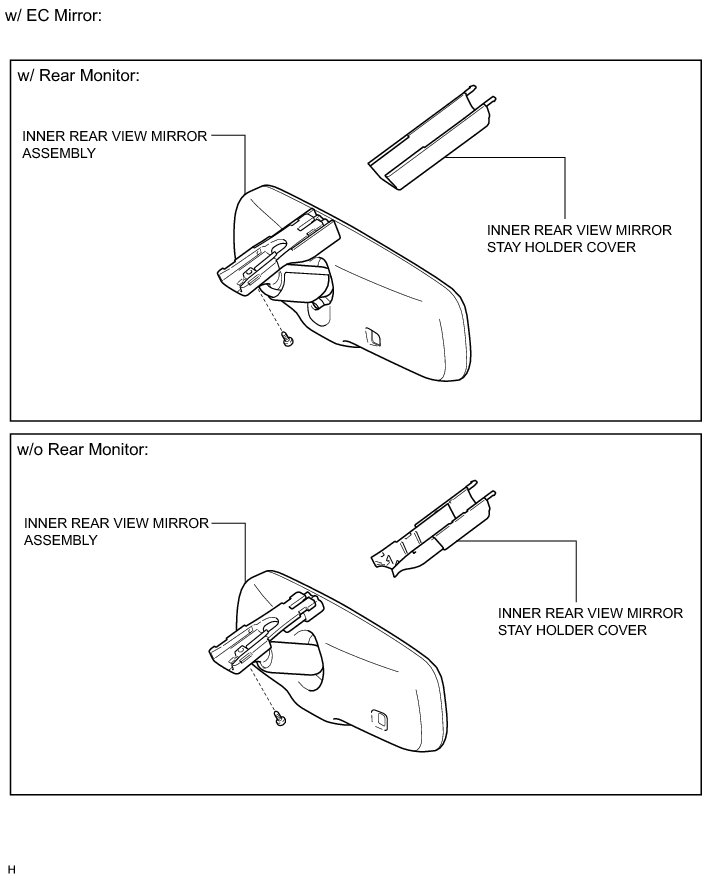 w/ EC Mirror:

w/ Rear Monitor:

INNER REAR VIEW MIRROR ASSEMBLY

INNER REAR VIEW MIRROR STAY HOLDER COVER

w/o Rear Monitor:

INNER REAR VIEW MIRROR ASSEMBLY

INNER REAR VIEW MIRROR STAY HOLDER COVER

H