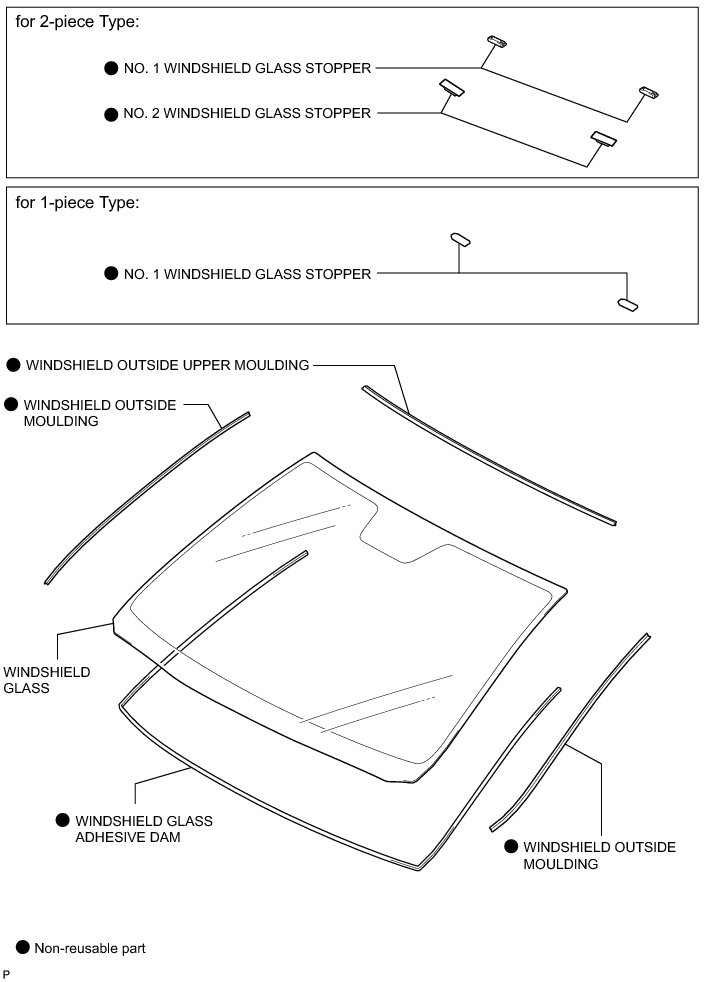 for 2-piece Type:

● NO. 1 WINDSHIELD GLASS STOPPER

● NO. 2 WINDSHIELD GLASS STOPPER

for 1-piece Type:

● NO. 1 WINDSHIELD GLASS STOPPER

● WINDSHIELD OUTSIDE UPPER MOULDING

● WINDSHIELD OUTSIDE MOULDING

WINDSHIELD GLASS

● WINDSHIELD GLASS ADHESIVE DAM

● WINDSHIELD OUTSIDE MOULDING

● Non-reusable part

P