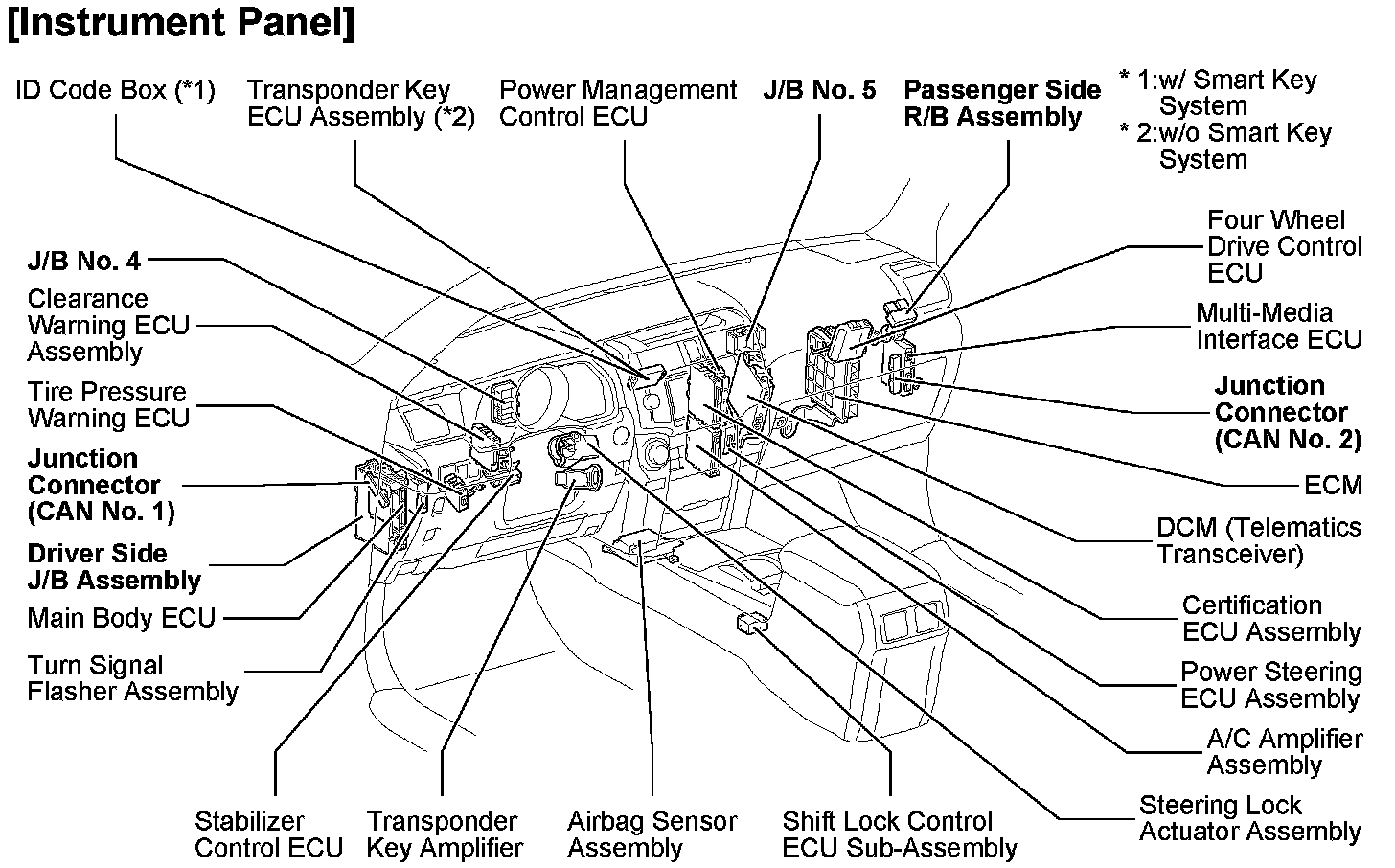 [Instrument Panel]

ID Code Box (*1)

Transponder Key ECU Assembly (*2)

Power Management Control ECU

J/B No. 5

Passenger Side R/B Assembly

* 1:w/ Smart Key System
* 2:w/o Smart Key System

J/B No. 4

Clearance Warning ECU Assembly

Tire Pressure Warning ECU

Junction Connector (CAN No. 1)

Driver Side J/B Assembly

Main Body ECU

Turn Signal Flasher Assembly

Four Wheel Drive Control ECU

Multi-Media Interface ECU

Junction Connector (CAN No. 2)

ECM

DCM (Telematics Transceiver)

Certification ECU Assembly

Power Steering ECU Assembly

A/C Amplifier Assembly

Steering Lock Actuator Assembly

Stabilizer Control ECU

Transponder Key Amplifier

Airbag Sensor Assembly

Shift Lock Control ECU Sub-Assembly