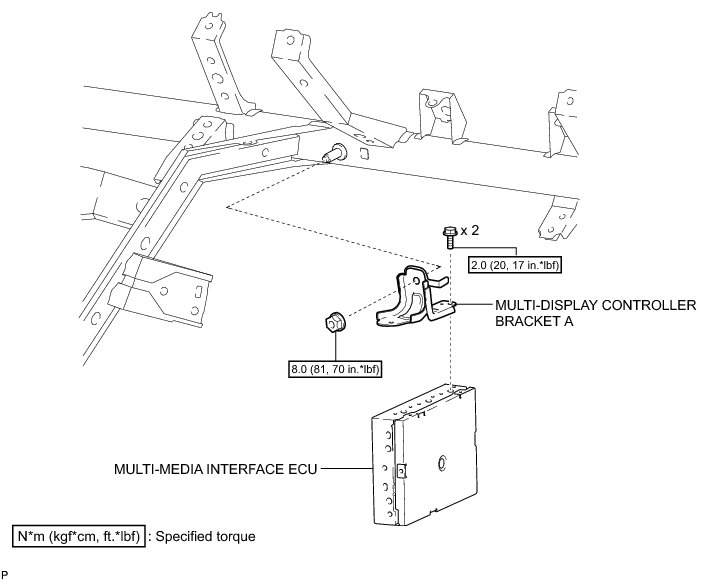 x 2

2.0 (20, 17 in.*lbf)

MULTI-DISPLAY CONTROLLER BRACKET A

8.0 (81, 70 in.*lbf)

MULTI-MEDIA INTERFACE ECU

N*m (kgf*cm, ft.*lbf) : Specified torque

P