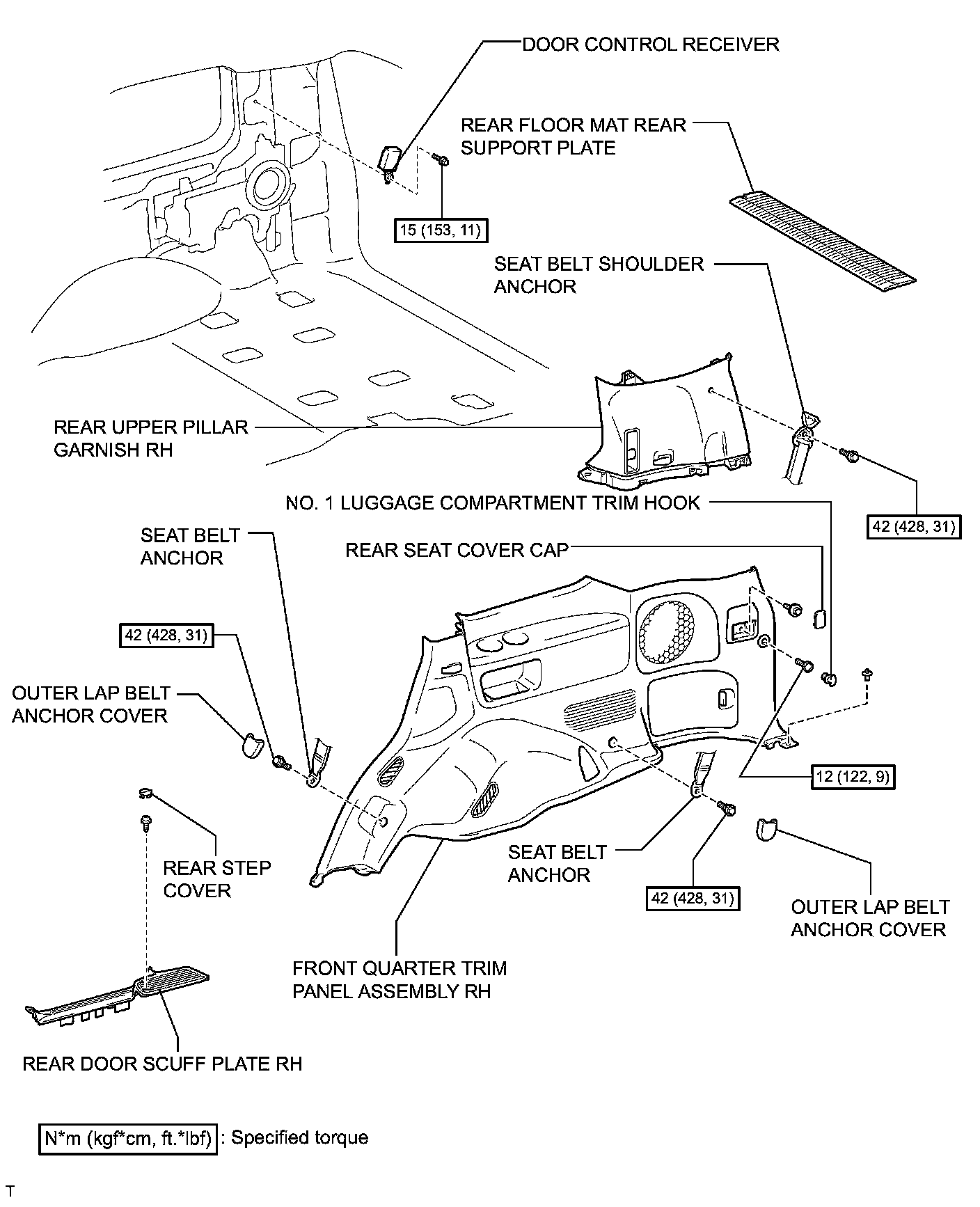 DOOR CONTROL RECEIVER

REAR FLOOR MAT REAR SUPPORT PLATE

15 (153, 11)

SEAT BELT SHOULDER ANCHOR

REAR UPPER PILLAR GARNISH RH

NO. 1 LUGGAGE COMPARTMENT TRIM HOOK

42 (428, 31)

SEAT BELT ANCHOR

REAR SEAT COVER CAP

42 (428, 31)

OUTER LAP BELT ANCHOR COVER

12 (122, 9)

REAR STEP COVER

SEAT BELT ANCHOR

42 (428, 31)

OUTER LAP BELT ANCHOR COVER

FRONT QUARTER TRIM PANEL ASSEMBLY RH

REAR DOOR SCUFF PLATE RH

N*m (kgf*cm, ft.*lbf) : Specified torque

T