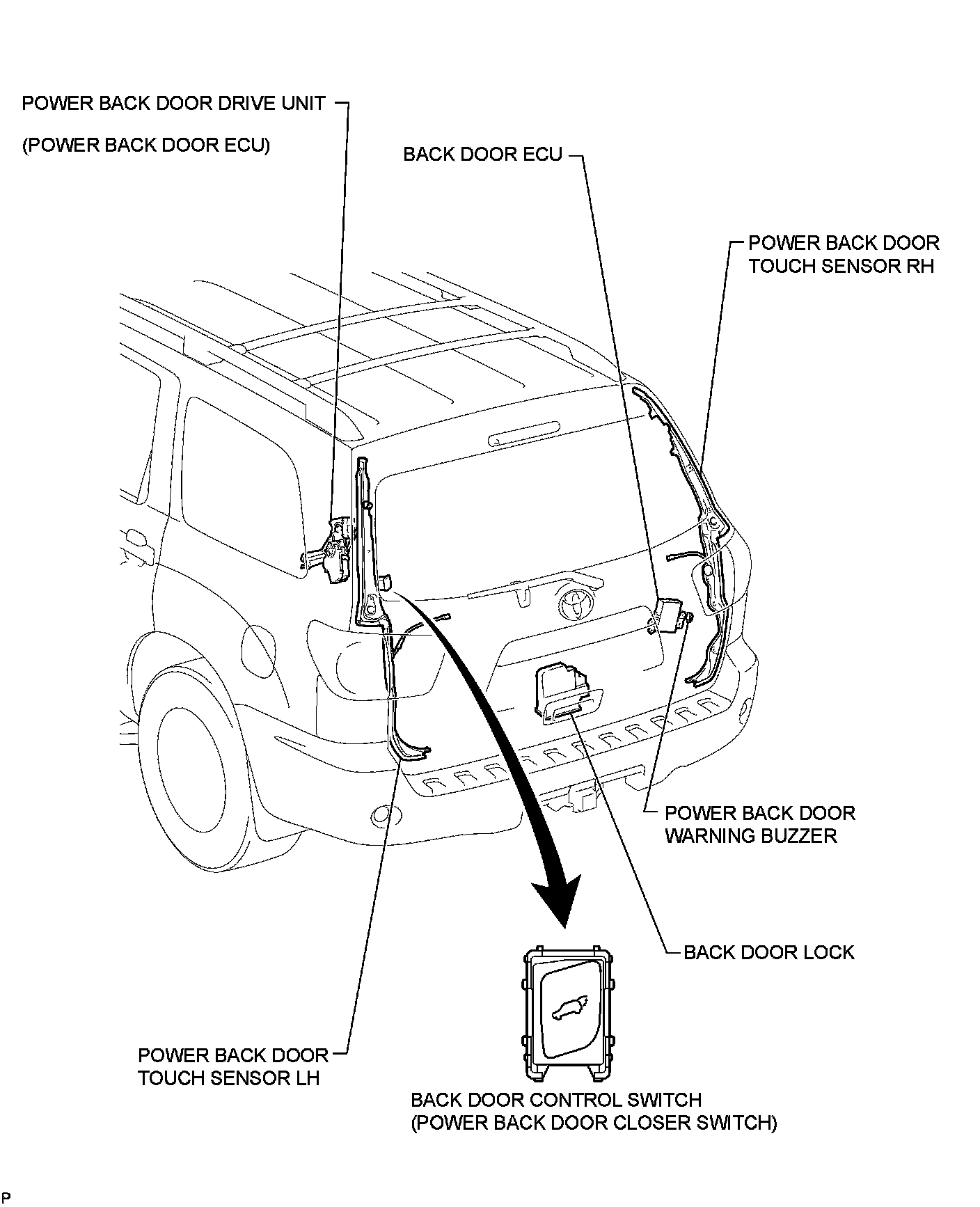 POWER BACK DOOR DRIVE UNIT
(POWER BACK DOOR ECU)

BACK DOOR ECU

POWER BACK DOOR
TOUCH SENSOR RH

POWER BACK DOOR
WARNING BUZZER

BACK DOOR LOCK

POWER BACK DOOR
TOUCH SENSOR LH

BACK DOOR CONTROL SWITCH
(POWER BACK DOOR CLOSER SWITCH)

P