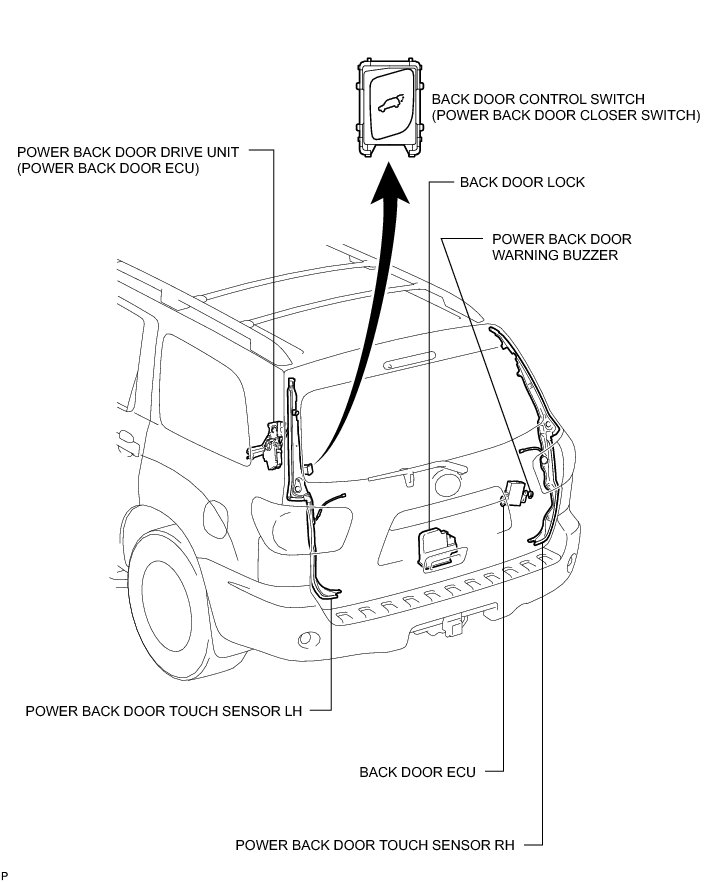 BACK DOOR CONTROL SWITCH
(POWER BACK DOOR CLOSER SWITCH)

POWER BACK DOOR DRIVE UNIT
(POWER BACK DOOR ECU)

BACK DOOR LOCK

POWER BACK DOOR
WARNING BUZZER

POWER BACK DOOR TOUCH SENSOR LH

BACK DOOR ECU

POWER BACK DOOR TOUCH SENSOR RH

P