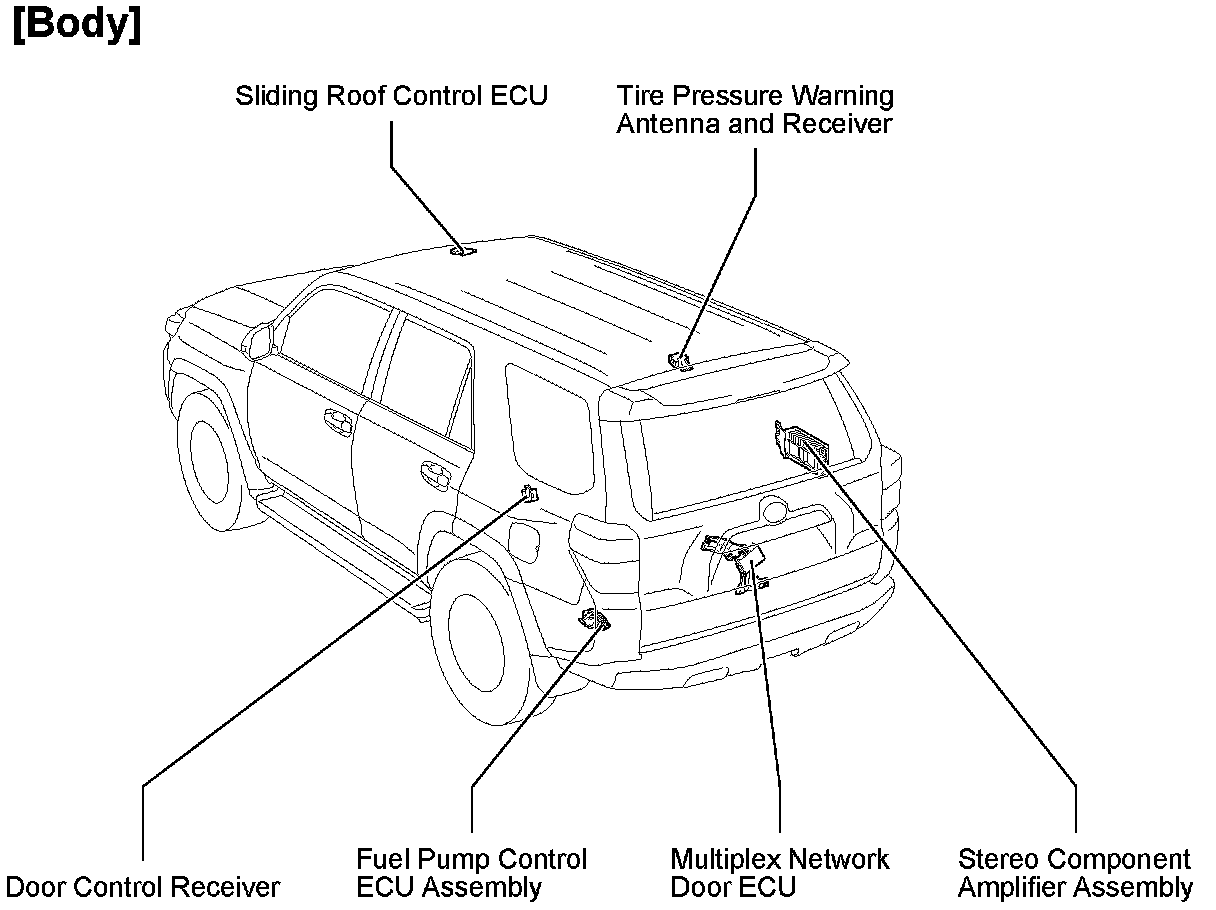 [Body]

Sliding Roof Control ECU

Tire Pressure Warning Antenna and Receiver

Door Control Receiver

Fuel Pump Control ECU Assembly

Multiplex Network Door ECU

Stereo Component Amplifier Assembly