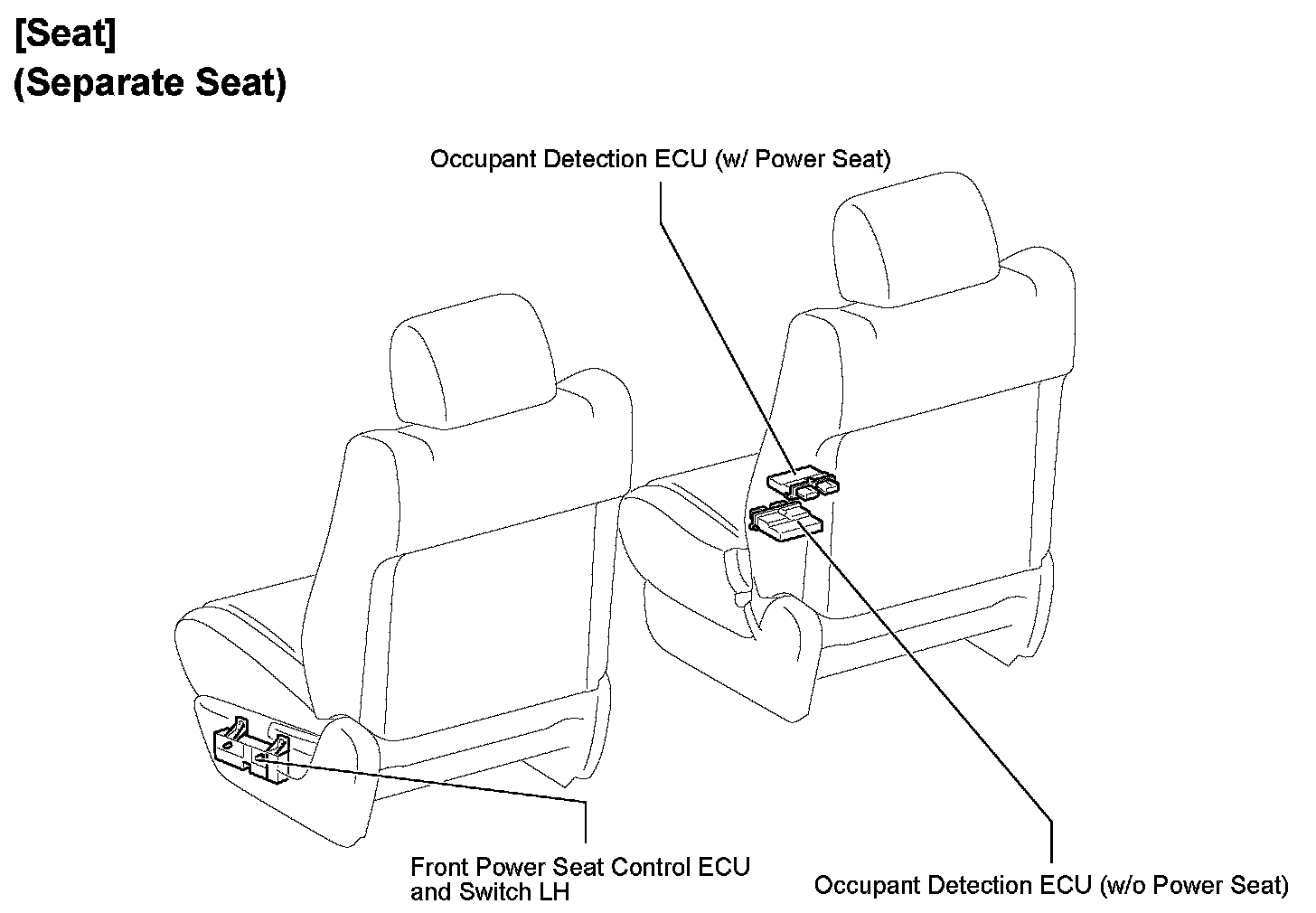 [Seat]
(Separate Seat)

Occupant Detection ECU (w/ Power Seat)

Front Power Seat Control ECU and Switch LH

Occupant Detection ECU (w/o Power Seat)