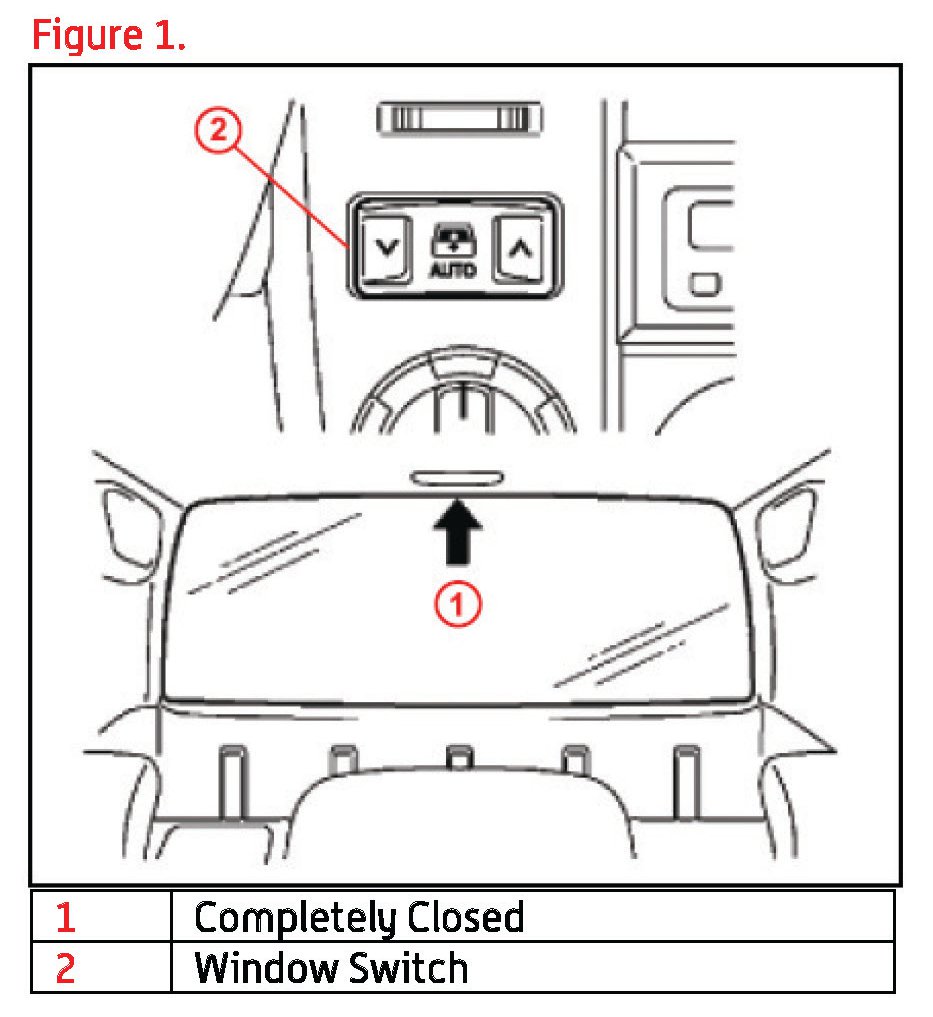 Figure 1.

2

AUTO

1

| 1 | Completely Closed |
|---|---|
| 2 | Window Switch |