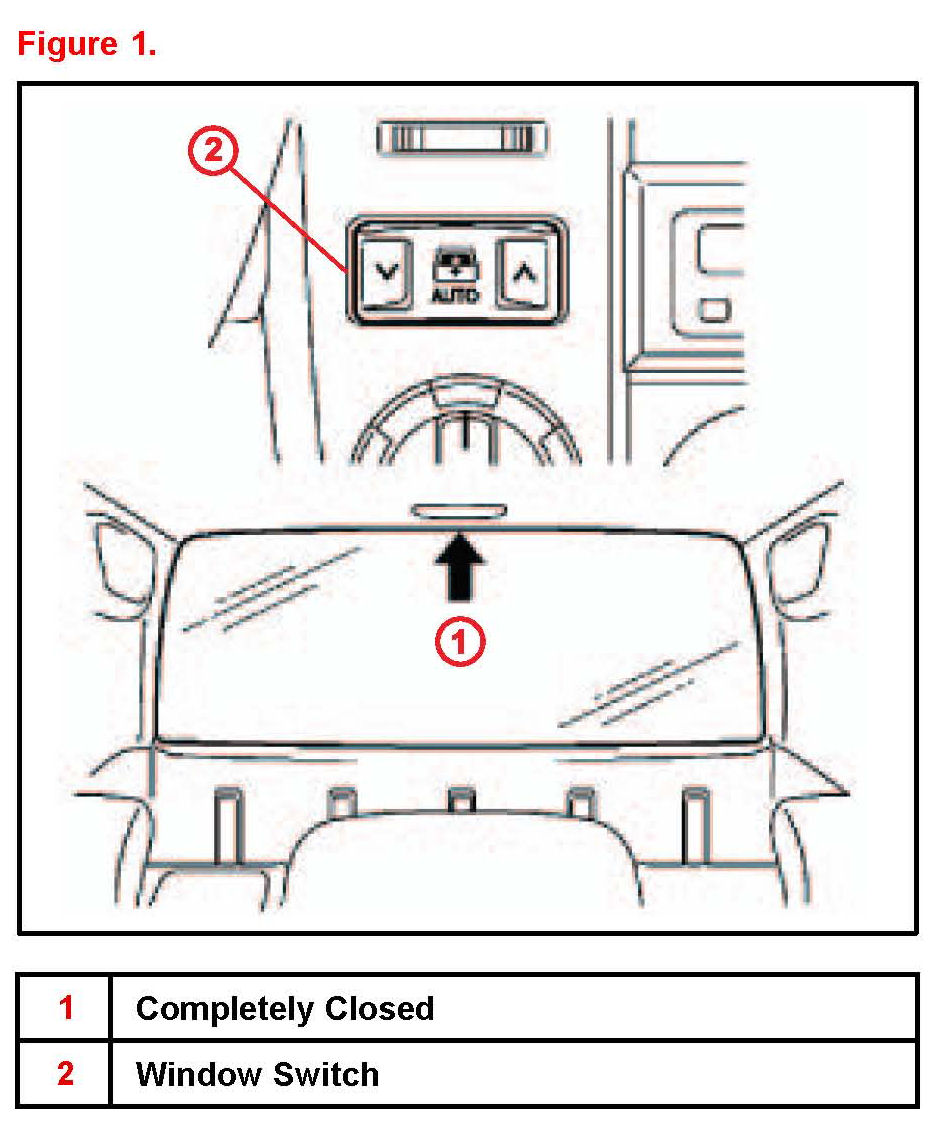 Figure 1.

2

AUTO

1

| 1 | Completely Closed |
|---|---|
| 2 | Window Switch |