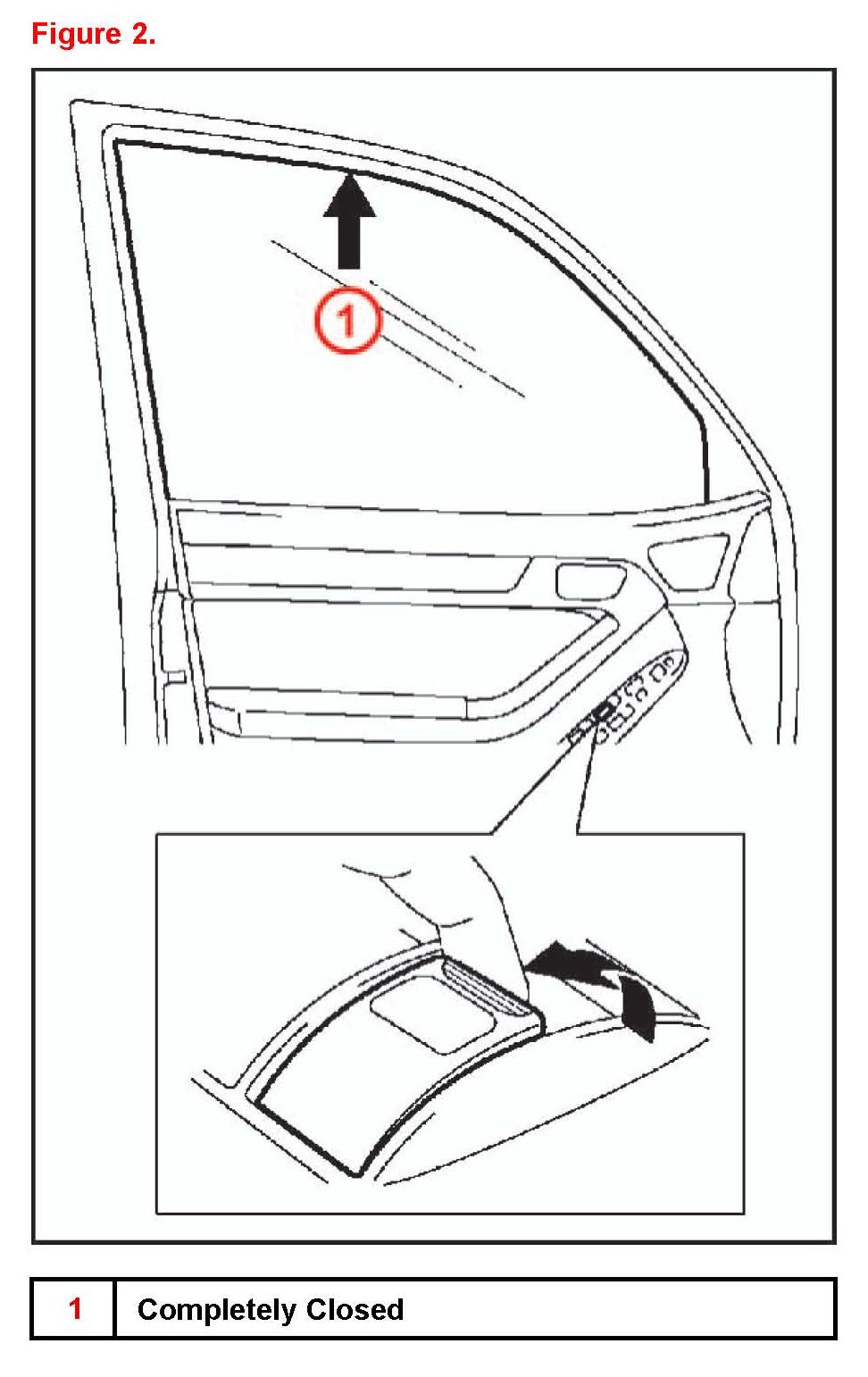 Figure 2.

1

| 1 | Completely Closed |
|---|---|