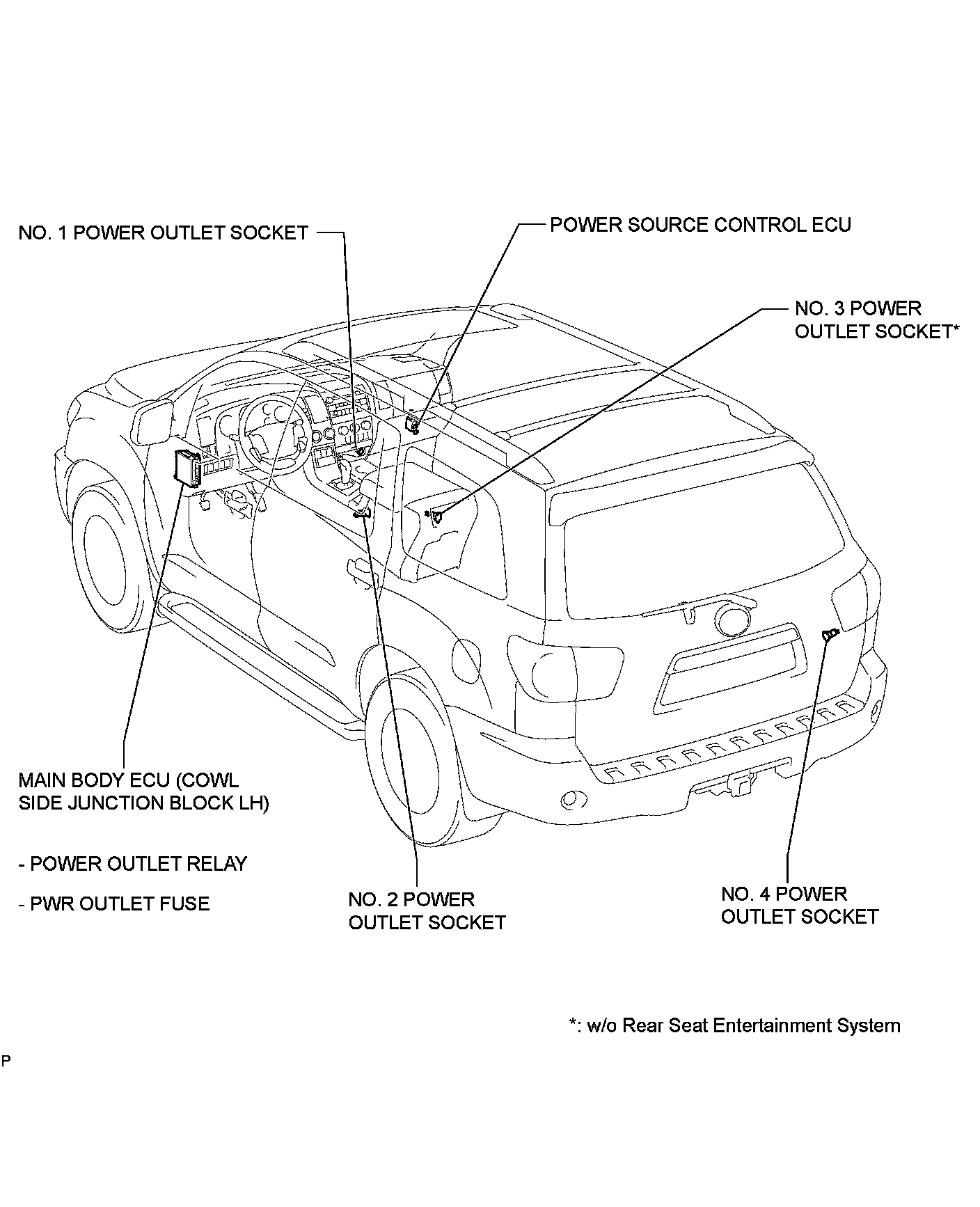 NO. 1 POWER OUTLET SOCKET

POWER SOURCE CONTROL ECU

NO. 3 POWER OUTLET SOCKET*

MAIN BODY ECU (COWL SIDE JUNCTION BLOCK LH)

- POWER OUTLET RELAY

- PWR OUTLET FUSE

NO. 2 POWER OUTLET SOCKET

NO. 4 POWER OUTLET SOCKET

*: w/o Rear Seat Entertainment System

P