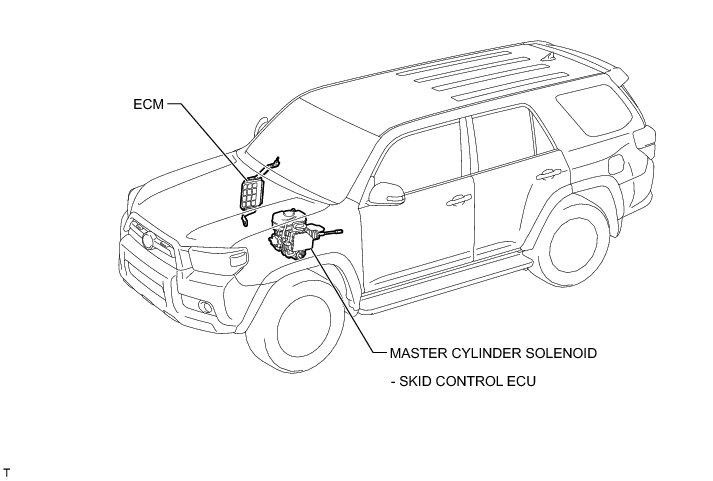 ECM

MASTER CYLINDER SOLENOID

- SKID CONTROL ECU

T