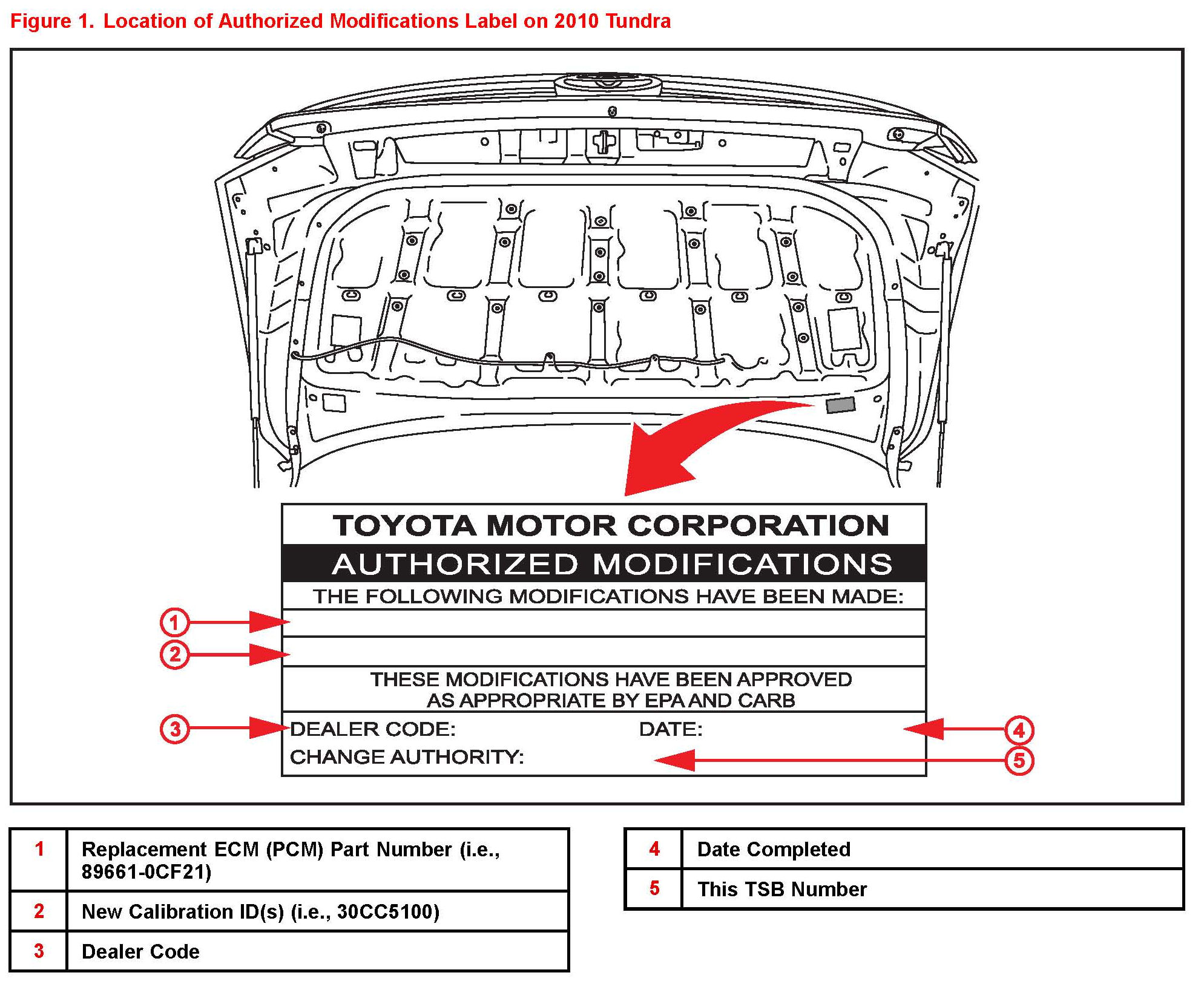 Figure 1. Location of Authorized Modifications Label on 2010 Tundra

TOYOTA MOTOR CORPORATION
AUTHORIZED MODIFICATIONS
THE FOLLOWING MODIFICATIONS HAVE BEEN MADE:

1
2

THESE MODIFICATIONS HAVE BEEN APPROVED AS APPROPRIATE BY EPA AND CARB

3
DEALER CODE:
DATE:
4
CHANGE AUTHORITY:
5

| 1 | Replacement ECM (PCM) Part Number (i.e., 89661-0CF21) |
|---|---|
| 2 | New Calibration ID(s) (i.e., 30CC5100) |
| 3 | Dealer Code |

| 4 | Date Completed |
|---|---|
| 5 | This TSB Number |