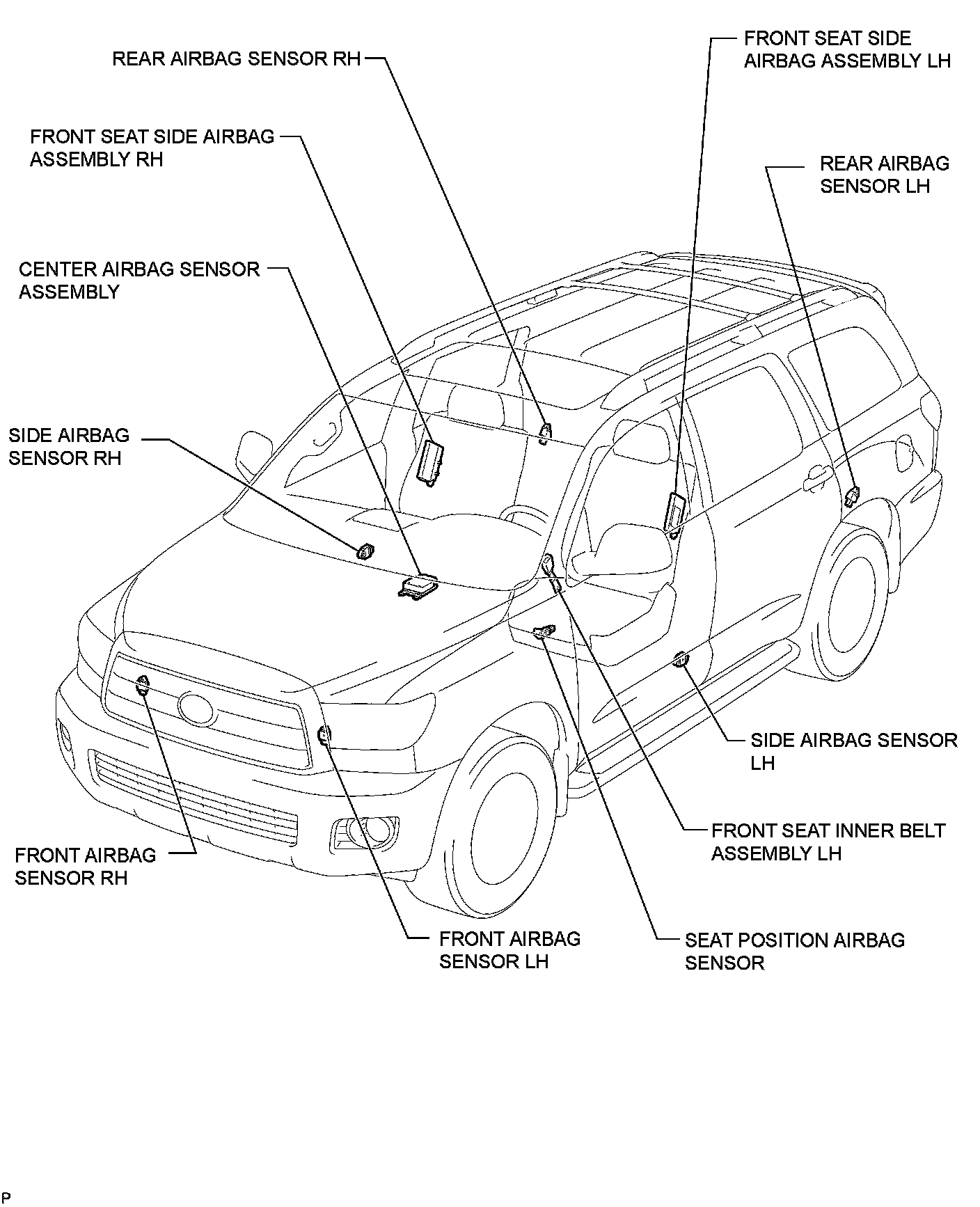 REAR AIRBAG SENSOR RH

FRONT SEAT SIDE AIRBAG ASSEMBLY LH

FRONT SEAT SIDE AIRBAG ASSEMBLY RH

REAR AIRBAG SENSOR LH

CENTER AIRBAG SENSOR ASSEMBLY

SIDE AIRBAG SENSOR RH

SIDE AIRBAG SENSOR LH

FRONT SEAT INNER BELT ASSEMBLY LH

FRONT AIRBAG SENSOR RH

FRONT AIRBAG SENSOR LH

SEAT POSITION AIRBAG SENSOR

P